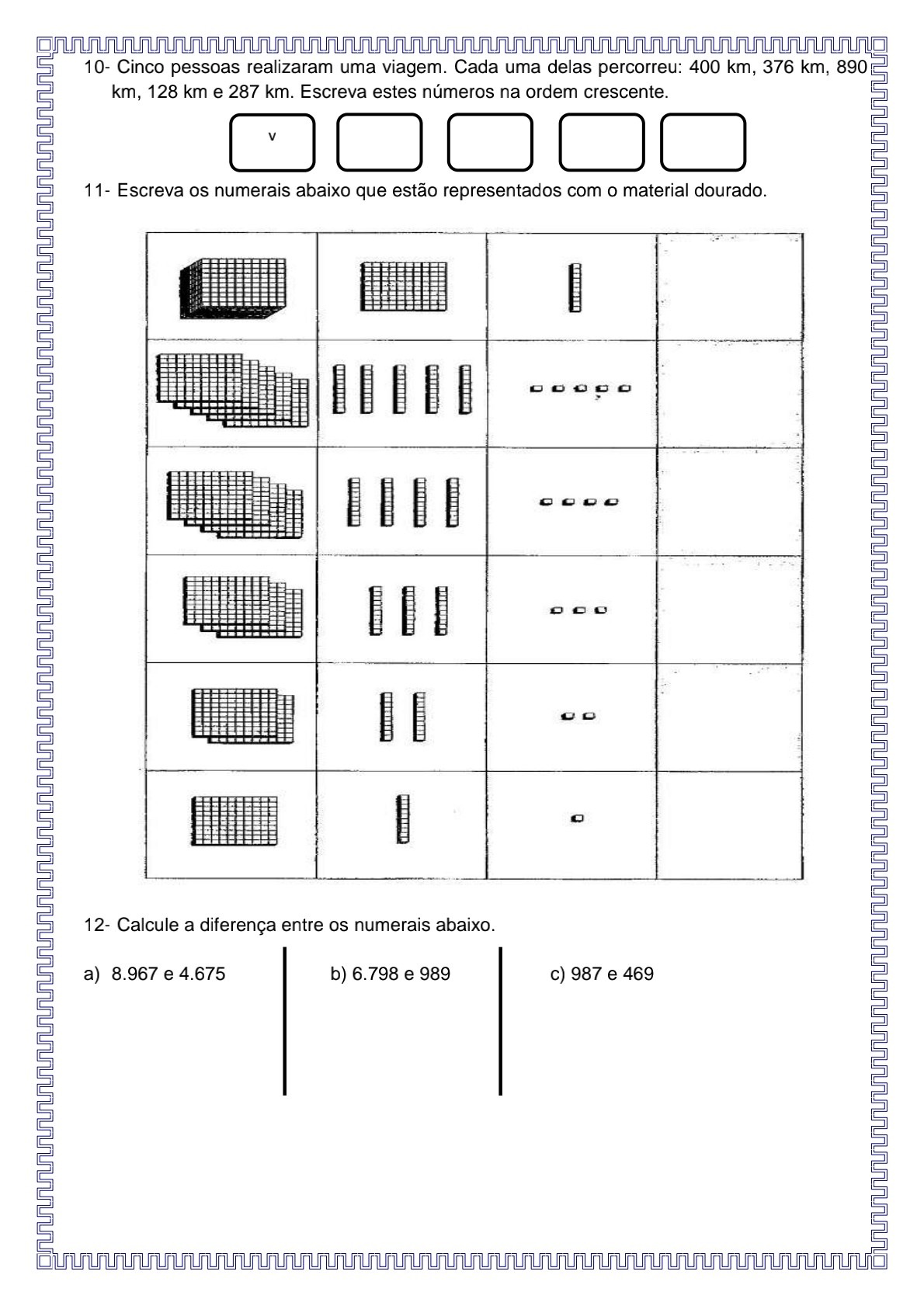 10- Cinco pessoas realizaram uma viagem. Cada uma delas percorreu: 400 km, 376 km, 890 km, 128 km e 287 km. Escreva estes números na ordem crescente.

v

11- Escreva os numerais abaixo que estão representados com o material dourado.

12- Calcule a diferença entre os numerais abaixo.

a) 8.967 e 4.675

b) 6.798 e 989

c) 987 e 469