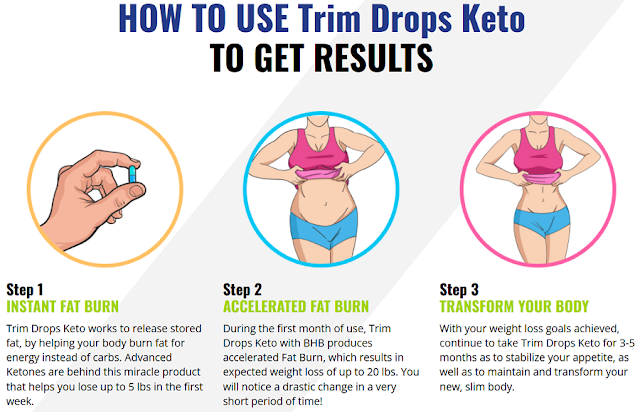 HOW TO USE Trim Drops Keto
TO GET RESULTS

Step 1
INSTANT FAT BURN

Trim Drops Keto works to release stored fat, by helping your body burn fat for energy instead of carbs. Advanced Ketones are behind this miracle product that helps you lose up to 5 lbs in the first week.

Step 2
ACCELERATED FAT BURN

During the first month of use, Trim Drops Keto with BHB produces accelerated Fat Burn, which results in expected weight loss of up to 20 lbs. You will notice a drastic change in a very short period of time!

Step 3
TRANSFORM YOUR BODY

With your weight loss goals achieved, continue to take Trim Drops Keto for 3-5 months as to stabilize your appetite, as well as to maintain and transform your new, slim body.