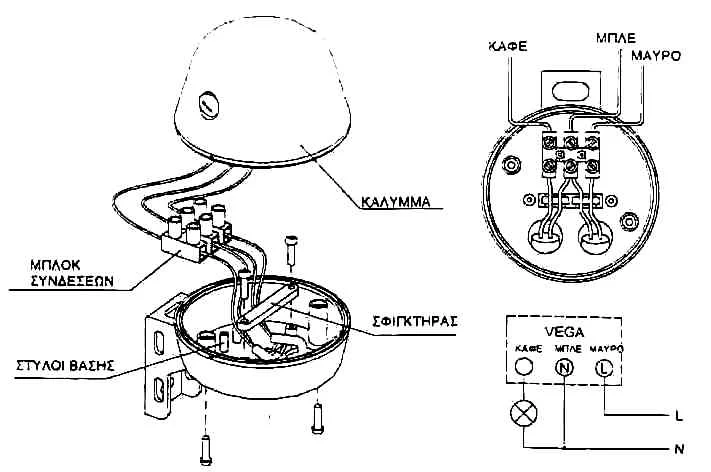 ΚΑΛΥΜΜΑ

ΜΠΛΟΚ ΣΥΝΔΕΣΕΩΝ

ΣΦΙΓΚΤΗΡΑΣ

ΣΤΥΛΟΙ ΒΑΣΗΣ

ΚΑΦΕ

ΜΠΛΕ

ΜΑΥΡΟ

VEGA

ΚΑΦΕ

ΜΠΛΕ

ΜΑΥΡΟ

N

L

L

N