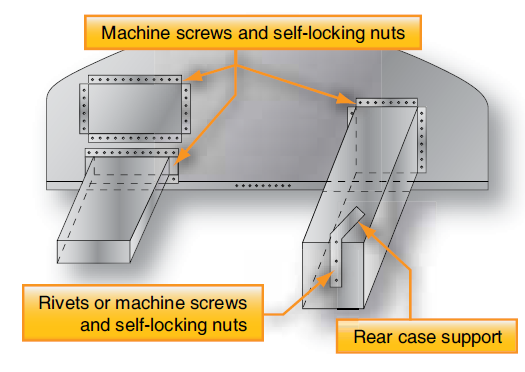 Machine screws and self-locking nuts

Rivets or machine screws and self-locking nuts

Rear case support