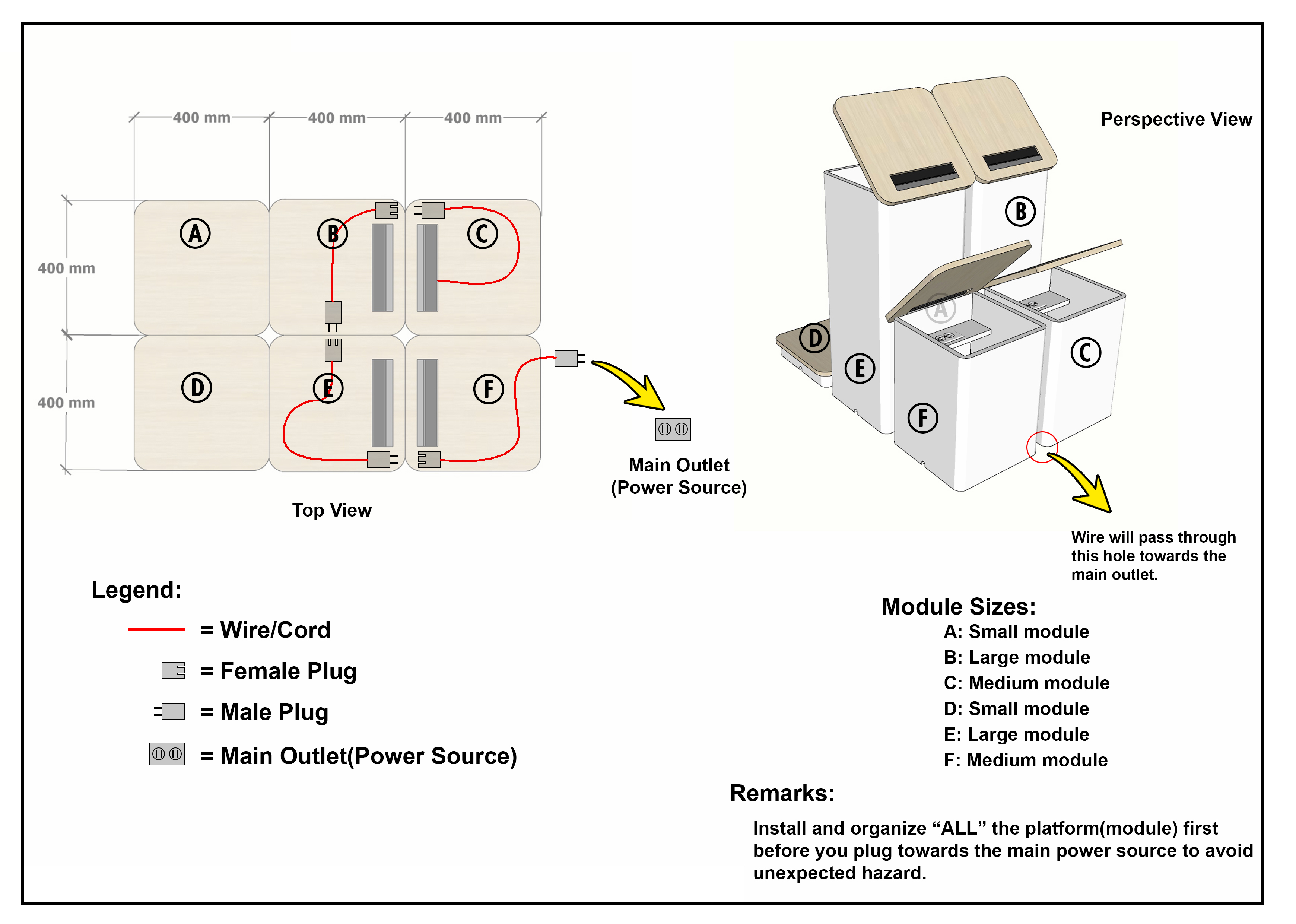 400 mm 400 mm 400 mm

400 mm

400 mm

A B C

D E F

Main Outlet
(Power Source)

Top View

Perspective View

B

A

D

E

C

F

Wire will pass through this hole towards the main outlet.

Legend:

= Wire/Cord

= Female Plug

= Male Plug

= Main Outlet(Power Source)

Module Sizes:
A: Small module
B: Large module
C: Medium module
D: Small module
E: Large module
F: Medium module

Remarks:

Install and organize “ALL” the platform(module) first before you plug towards the main power source to avoid unexpected hazard.