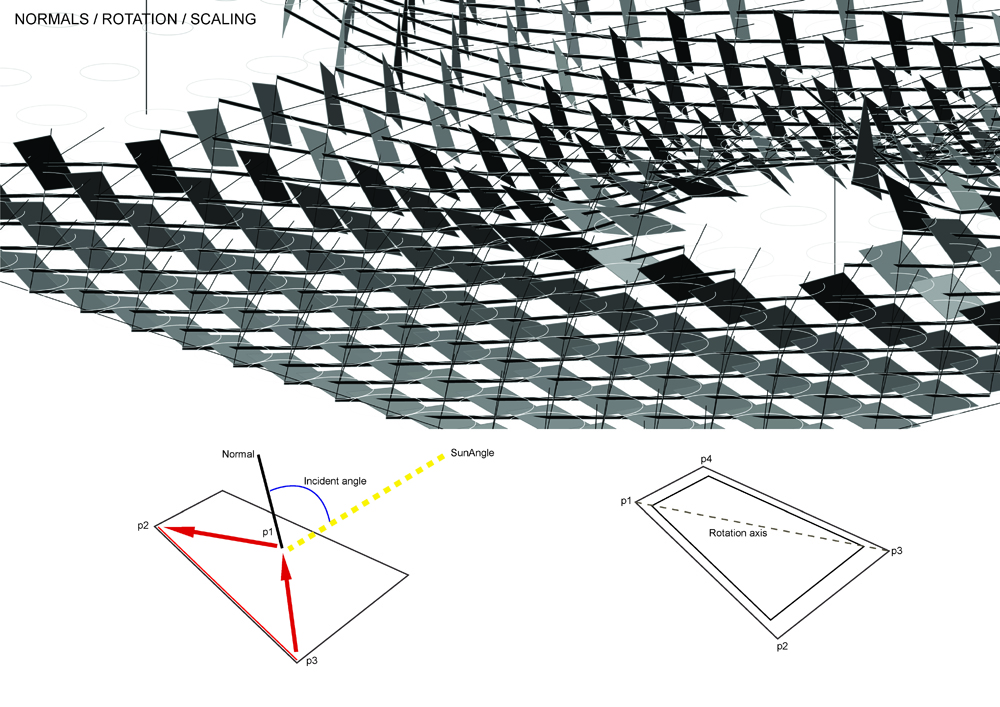 NORMALS / ROTATION / SCALING

Normal
Incident angle
SunAngle
p2
p1
p3

p4
p1
Rotation axis
p3
p2