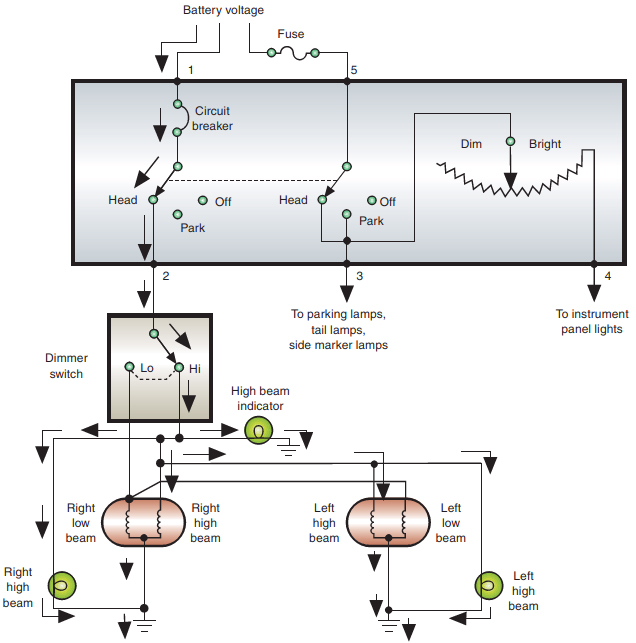 Battery voltage

Fuse

1

5

Circuit breaker

Dim

Bright

Head

Off

Park

Head

Off

Park

2

3

4

To parking lamps, tail lamps, side marker lamps

To instrument panel lights

Dimmer switch

Lo

Hi

High beam indicator

Right low beam

Right high beam

Left high beam

Left low beam

Right high beam

Left high beam