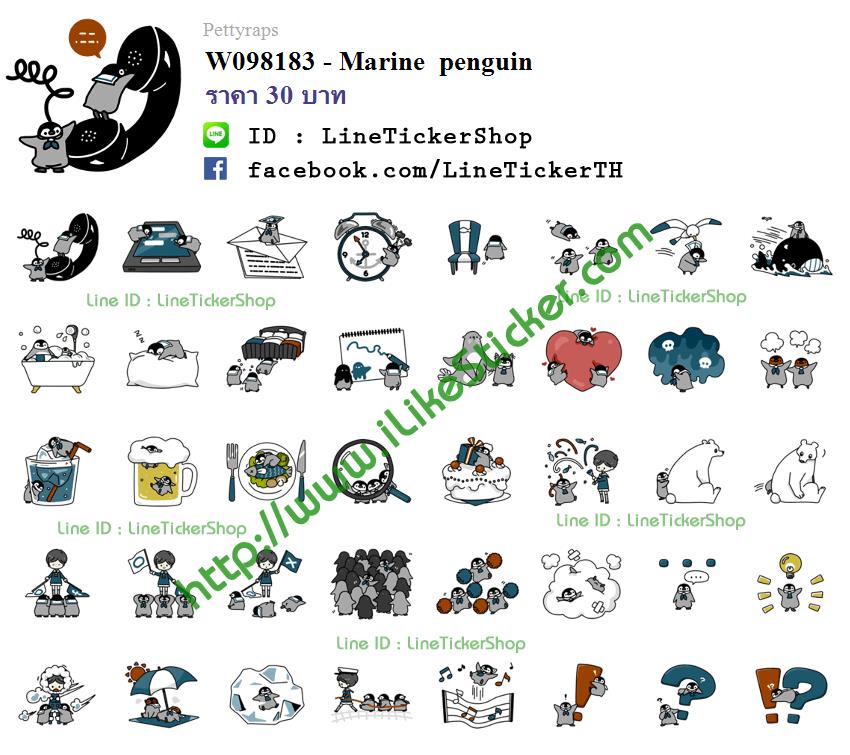 Pettyraps
W098183 - Marine penguin
ราคา 30 บาท
LINE ID : LineTickerShop
facebook.com/LineTickerTH

Line ID : LineTickerShop
Line ID : LineTickerShop
http://www.iLikeSticker.com
Line ID : LineTickerShop
Line ID : LineTickerShop
Line ID : LineTickerShop