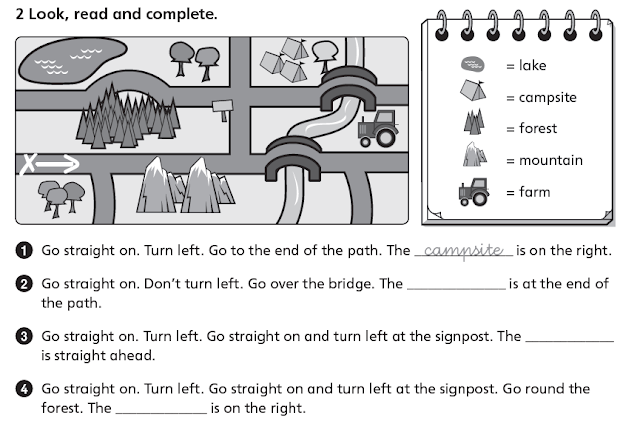 2 Look, read and complete.

X

= lake
= campsite
= forest
= mountain
= farm

1 Go straight on. Turn left. Go to the end of the path. The campsite is on the right.

2 Go straight on. Don't turn left. Go over the bridge. The ____________ is at the end of the path.

3 Go straight on. Turn left. Go straight on and turn left at the signpost. The ____________ is straight ahead.

4 Go straight on. Turn left. Go straight on and turn left at the signpost. Go round the forest. The ____________ is on the right.