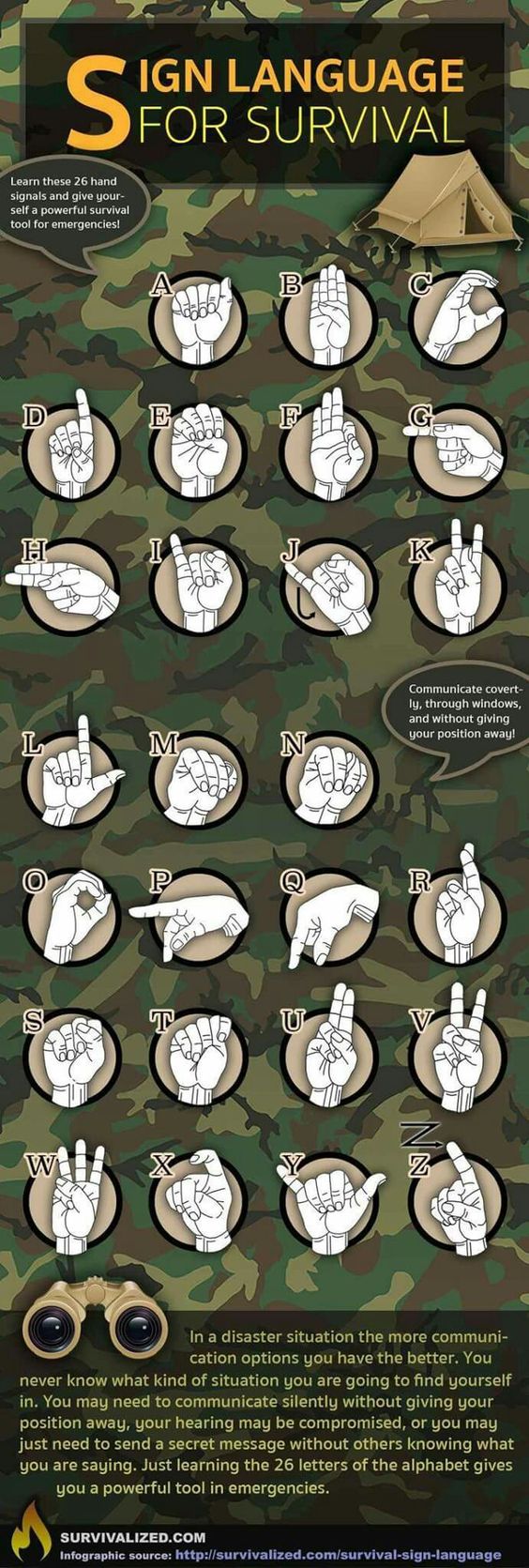 SIGN LANGUAGE FOR SURVIVAL

Learn these 26 hand signals and give yourself a powerful survival tool for emergencies!

A B C

D E F G

H I J K

Communicate covertly, through windows, and without giving your position away!

L M N

O P Q R

S T U V

W X Y Z

In a disaster situation the more communication options you have the better. You never know what kind of situation you are going to find yourself in. You may need to communicate silently without giving your position away, your hearing may be compromised, or you may just need to send a secret message without others knowing what you are saying. Just learning the 26 letters of the alphabet gives you a powerful tool in emergencies.

SURVIVALIZED.COM
Infographic source: http://survivalized.com/survival-sign-language