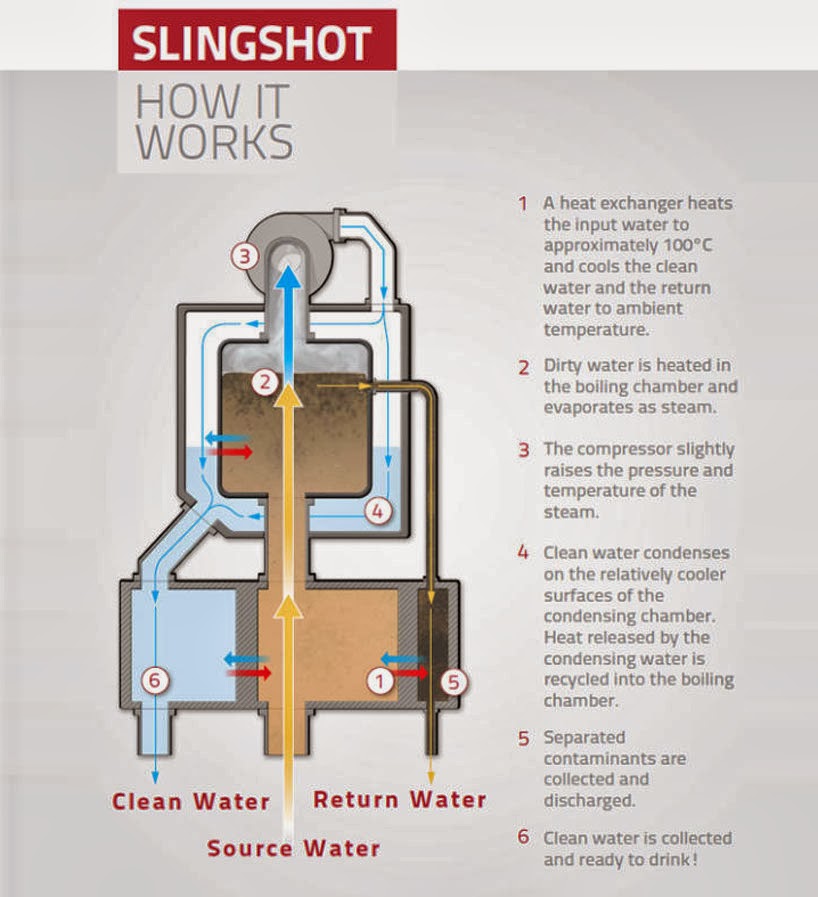 SLINGSHOT

HOW IT WORKS

3

2

4

6

1

5

Clean Water

Return Water

Source Water

1 A heat exchanger heats the input water to approximately 100°C and cools the clean water and the return water to ambient temperature.

2 Dirty water is heated in the boiling chamber and evaporates as steam.

3 The compressor slightly raises the pressure and temperature of the steam.

4 Clean water condenses on the relatively cooler surfaces of the condensing chamber. Heat released by the condensing water is recycled into the boiling chamber.

5 Separated contaminants are collected and discharged.

6 Clean water is collected and ready to drink!