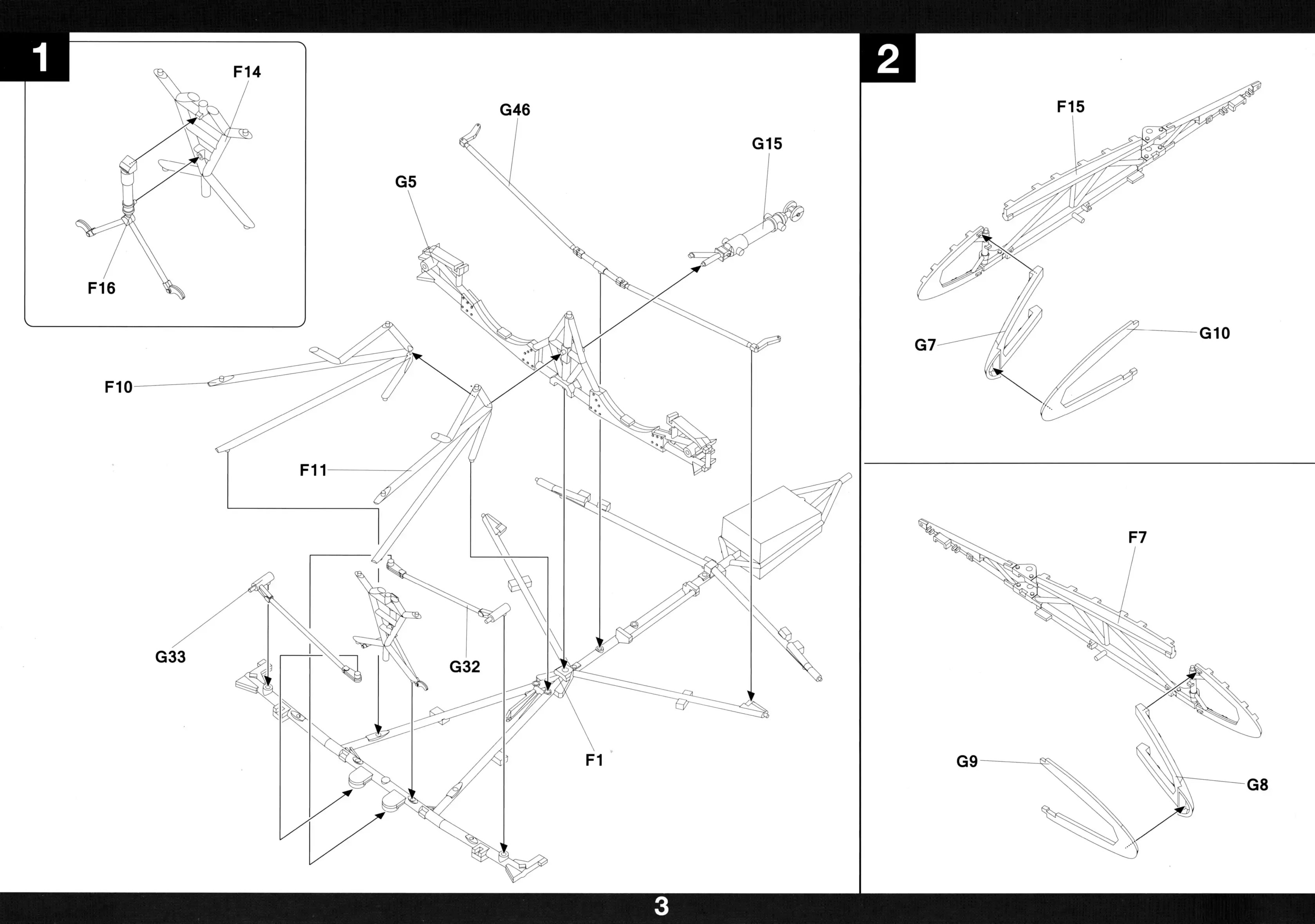 1

F14

F16

G46

G15

G5

F10

F11

G33

G32

F1

2

F15

G7

G10

F7

G9

G8

3