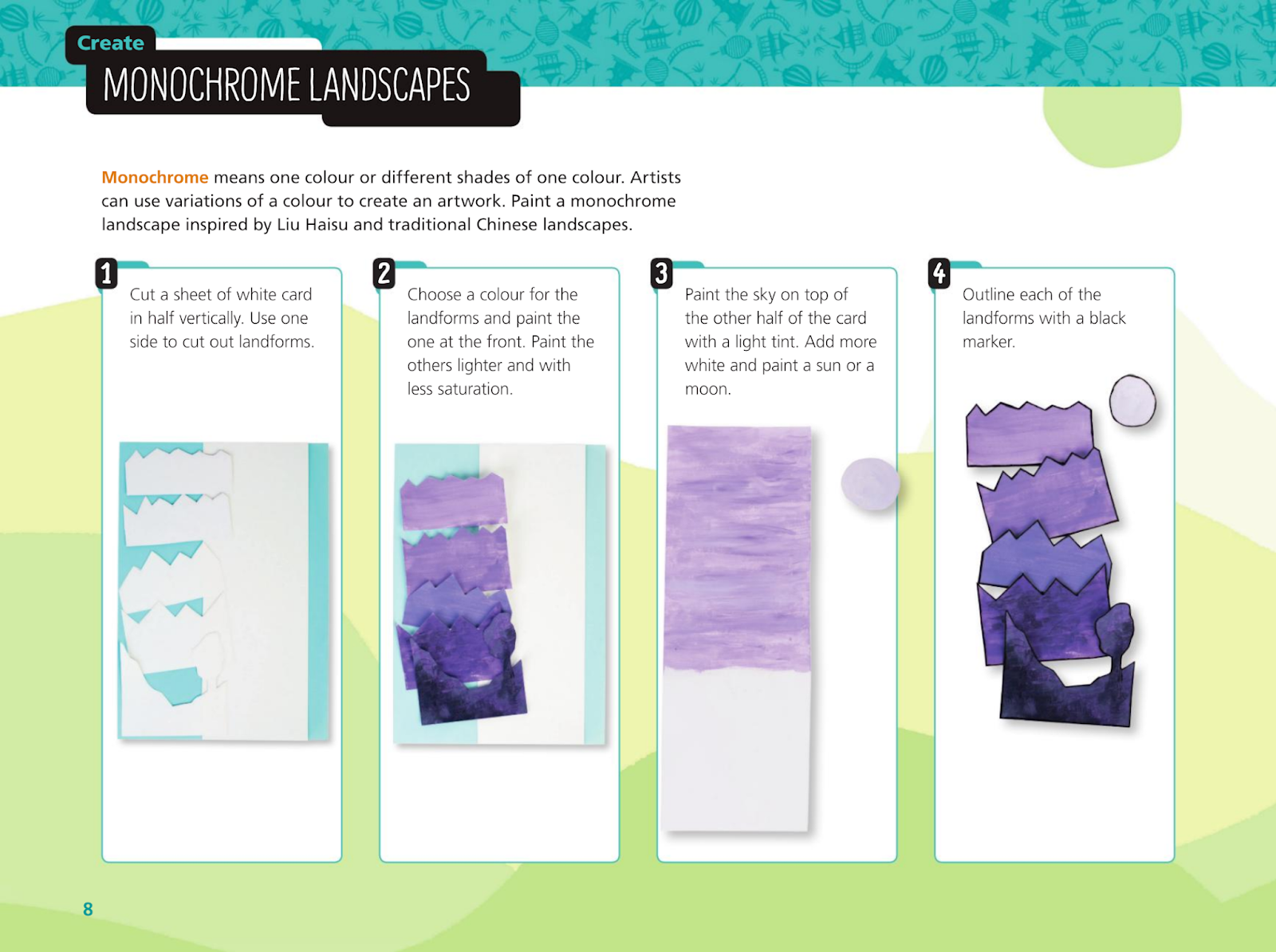 Create

MONOCHROME LANDSCAPES

Monochrome means one colour or different shades of one colour. Artists can use variations of a colour to create an artwork. Paint a monochrome landscape inspired by Liu Haisu and traditional Chinese landscapes.

1

Cut a sheet of white card in half vertically. Use one side to cut out landforms.

2

Choose a colour for the landforms and paint the one at the front. Paint the others lighter and with less saturation.

3

Paint the sky on top of the other half of the card with a light tint. Add more white and paint a sun or a moon.

4

Outline each of the landforms with a black marker.

8