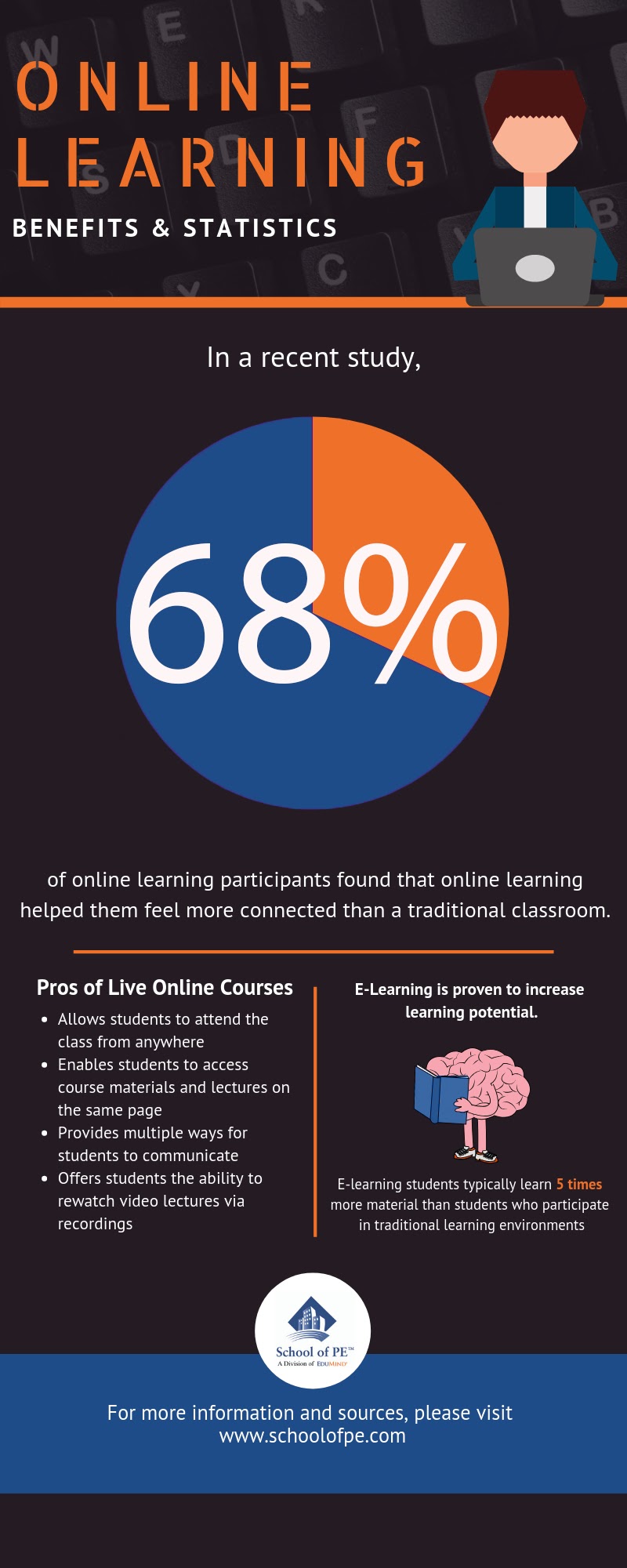 ONLINE LEARNING

BENEFITS & STATISTICS

In a recent study,

68%

of online learning participants found that online learning helped them feel more connected than a traditional classroom.

Pros of Live Online Courses

- Allows students to attend the class from anywhere
- Enables students to access course materials and lectures on the same page
- Provides multiple ways for students to communicate
- Offers students the ability to rewatch video lectures via recordings

E-Learning is proven to increase learning potential.

E-learning students typically learn 5 times more material than students who participate in traditional learning environments

School of PE™
A Division of EDUMIND

For more information and sources, please visit www.schoolofpe.com