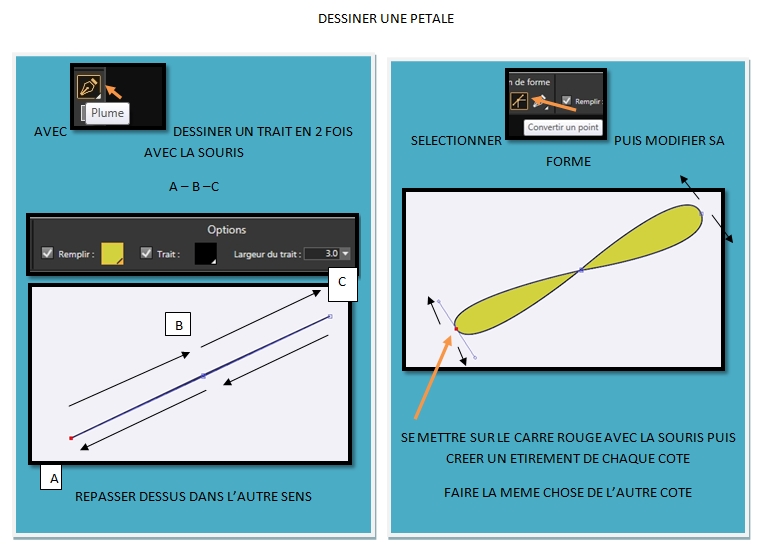 DESSINER UNE PETALE

Plume

AVEC DESSINER UN TRAIT EN 2 FOIS AVEC LA SOURIS

A – B –C

Options

Remplir : Trait : Largeur du trait : 3.0

C

B

A

REPASSER DESSUS DANS L'AUTRE SENS

n de forme

Remplir :

Convertir un point

SELECTIONNER PUIS MODIFIER SA FORME

SE METTRE SUR LE CARRE ROUGE AVEC LA SOURIS PUIS CREER UN ETIREMENT DE CHAQUE COTE

FAIRE LA MEME CHOSE DE L'AUTRE COTE