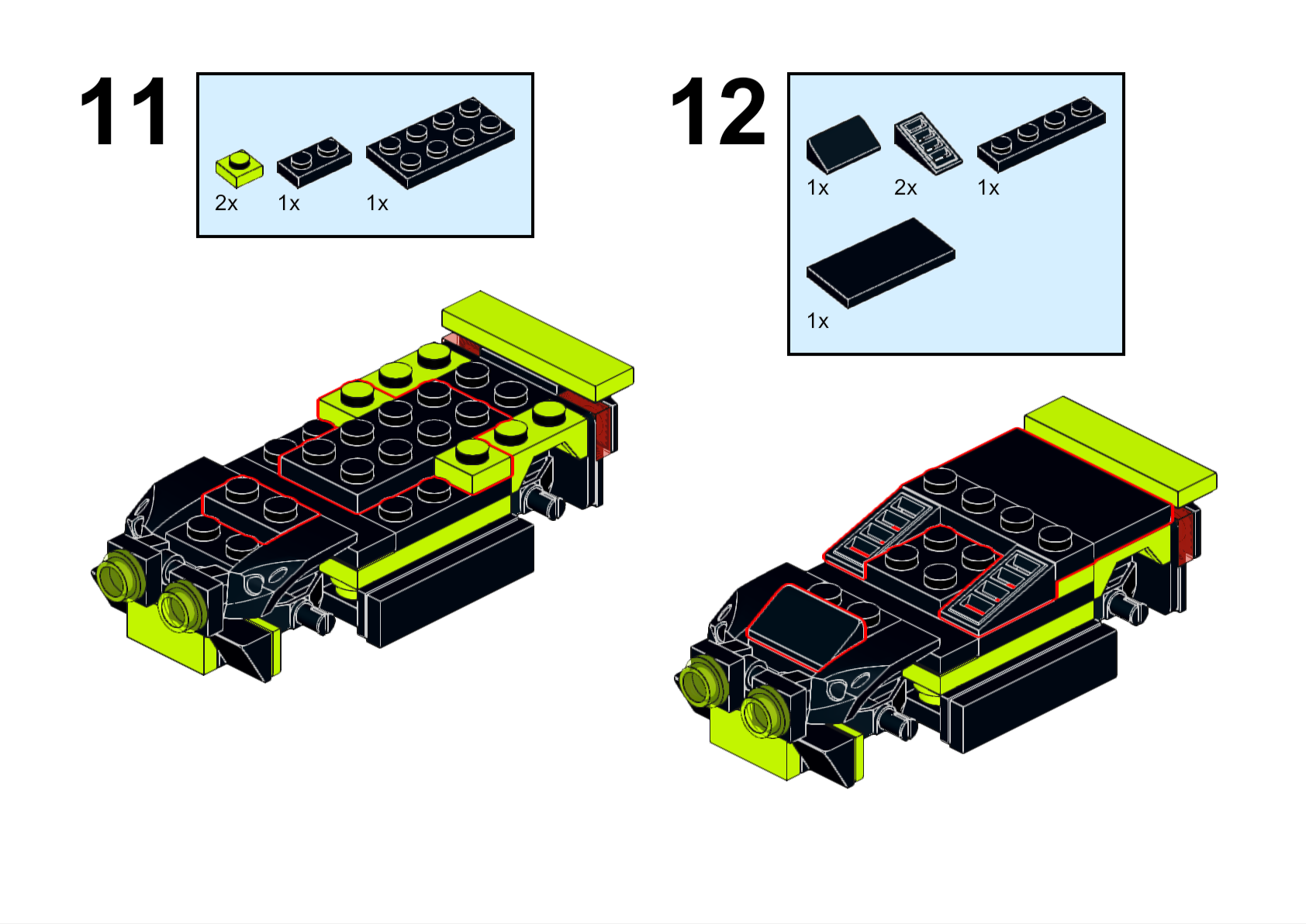 11

2x 1x 1x

12

1x 2x 1x

1x