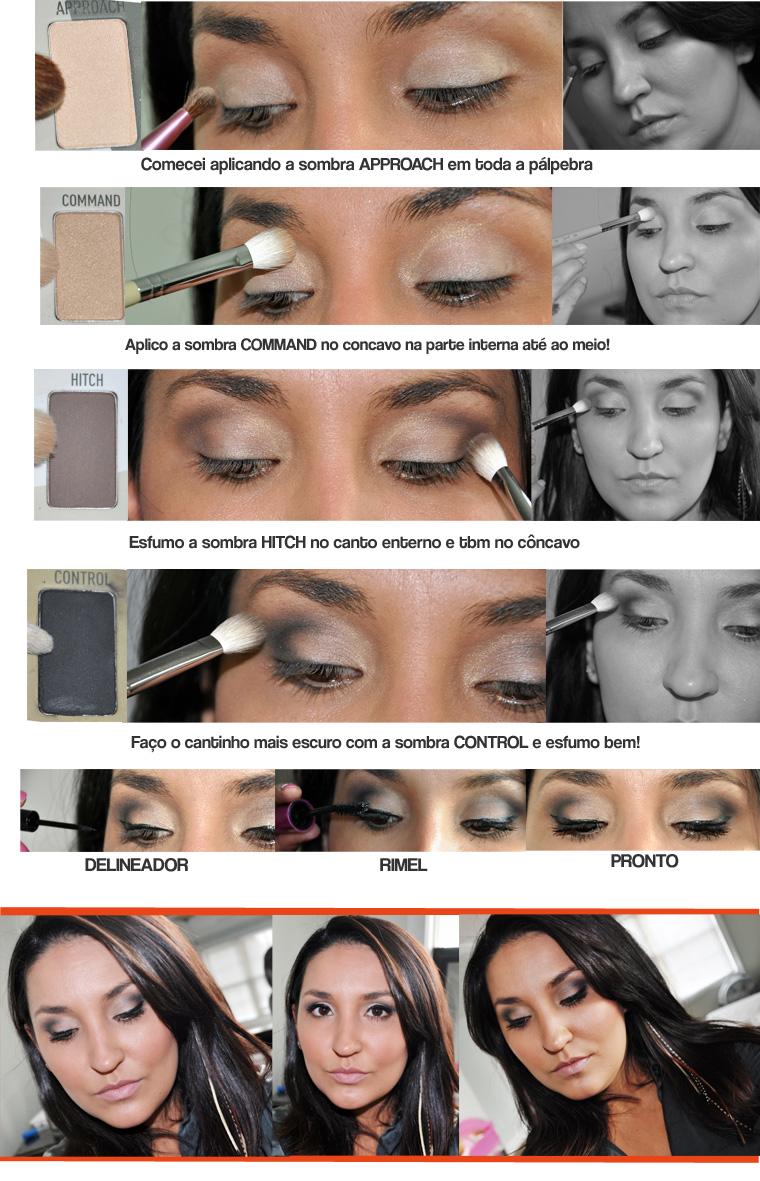 APPROACH

Comecei aplicando a sombra APPROACH em toda a pálpebra

COMMAND

Aplico a sombra COMMAND no concavo na parte interna até ao meio!

HITCH

Esfumo a sombra HITCH no canto enterno e tbm no côncavo

CONTROL

Faço o cantinho mais escuro com a sombra CONTROL e esfumo bem!

DELINEADOR

RIMEL

PRONTO