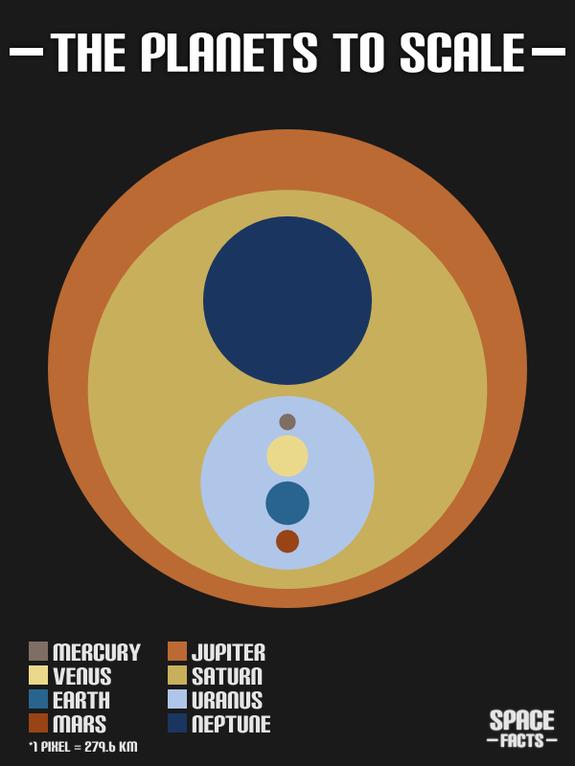 — THE PLANETS TO SCALE —

MERCURY
VENUS
EARTH
MARS

JUPITER
SATURN
URANUS
NEPTUNE

*1 PIXEL = 279.6 KM

SPACE
— FACTS —