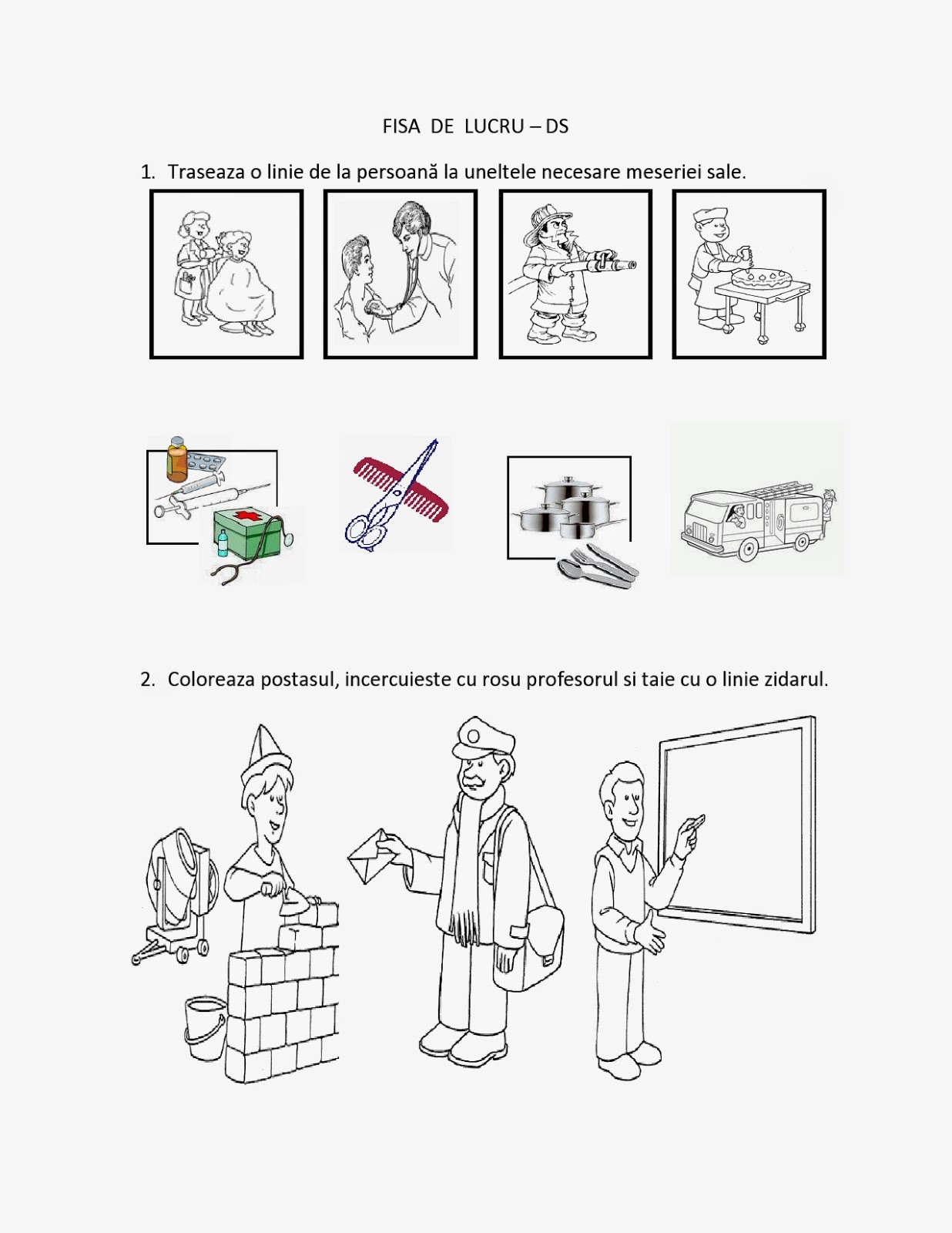 FISA DE LUCRU – DS

1. Traseaza o linie de la persoană la uneltele necesare meseriei sale.

2. Coloreaza postasul, incercuieste cu rosu profesorul si taie cu o linie zidarul.