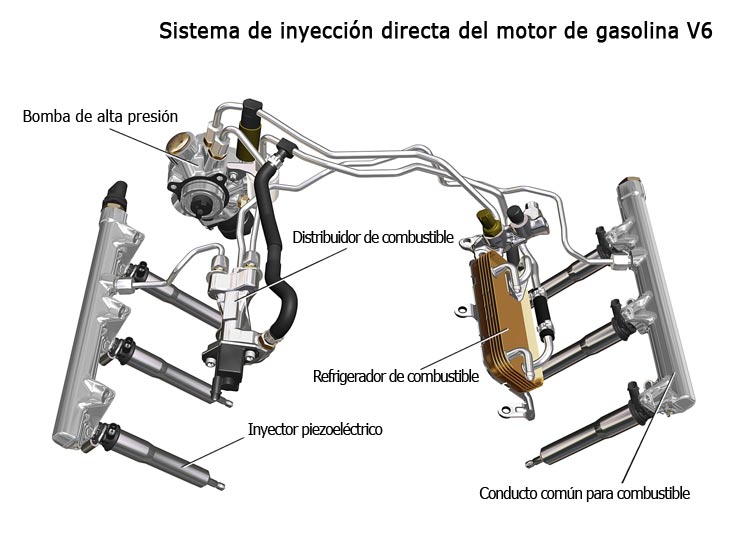 Sistema de inyección directa del motor de gasolina V6

Bomba de alta presión

Distribuidor de combustible

Refrigerador de combustible

Inyector piezoeléctrico

Conducto común para combustible