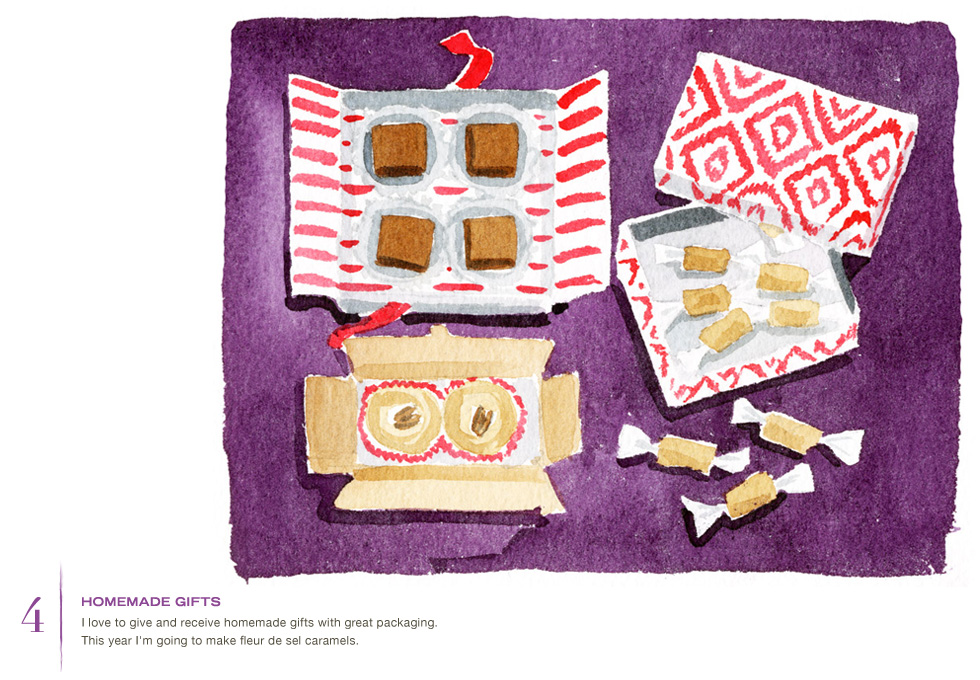 4

HOMEMADE GIFTS

I love to give and receive homemade gifts with great packaging. This year I'm going to make fleur de sel caramels.