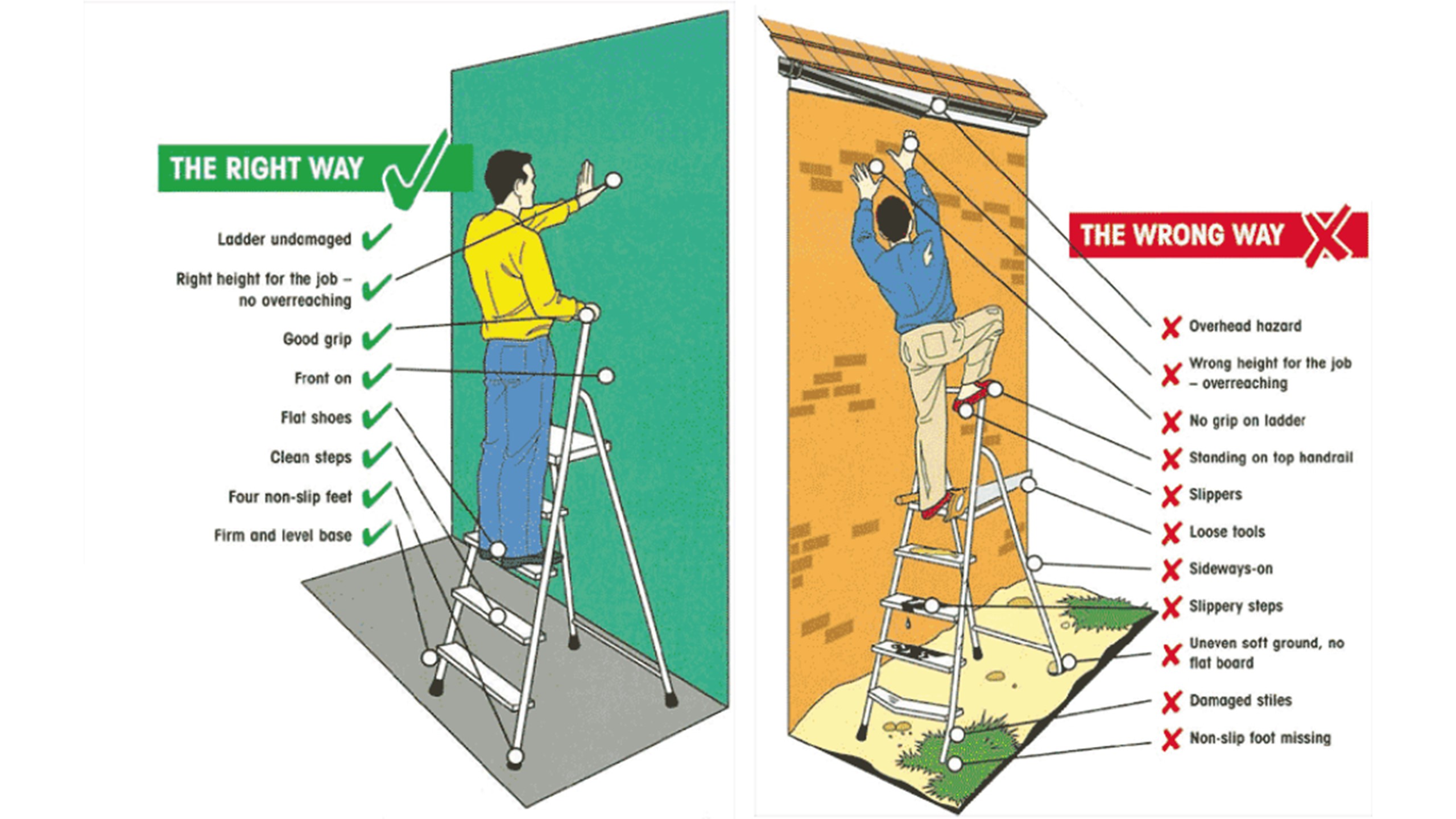 THE RIGHT WAY

Ladder undamaged

Right height for the job – no overreaching

Good grip

Front on

Flat shoes

Clean steps

Four non-slip feet

Firm and level base

THE WRONG WAY

Overhead hazard

Wrong height for the job – overreaching

No grip on ladder

Standing on top handrail

Slippers

Loose tools

Sideways-on

Slippery steps

Uneven soft ground, no flat board

Damaged stiles

Non-slip foot missing