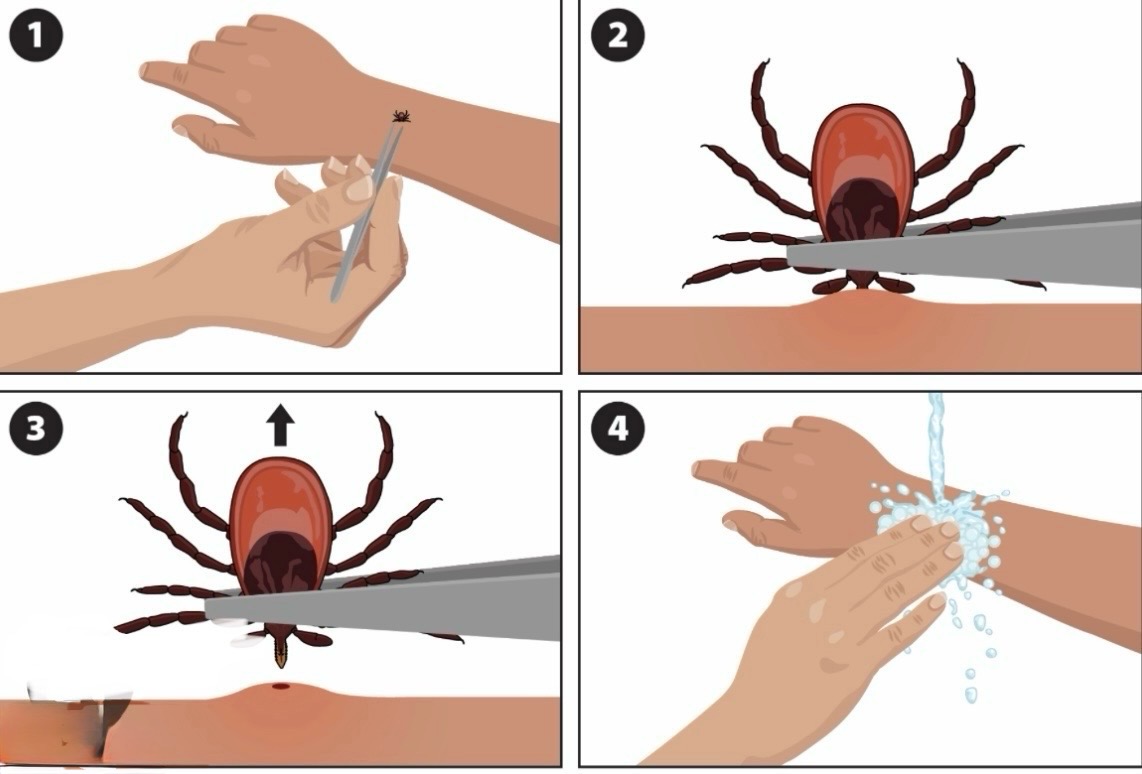 1
2
3
4