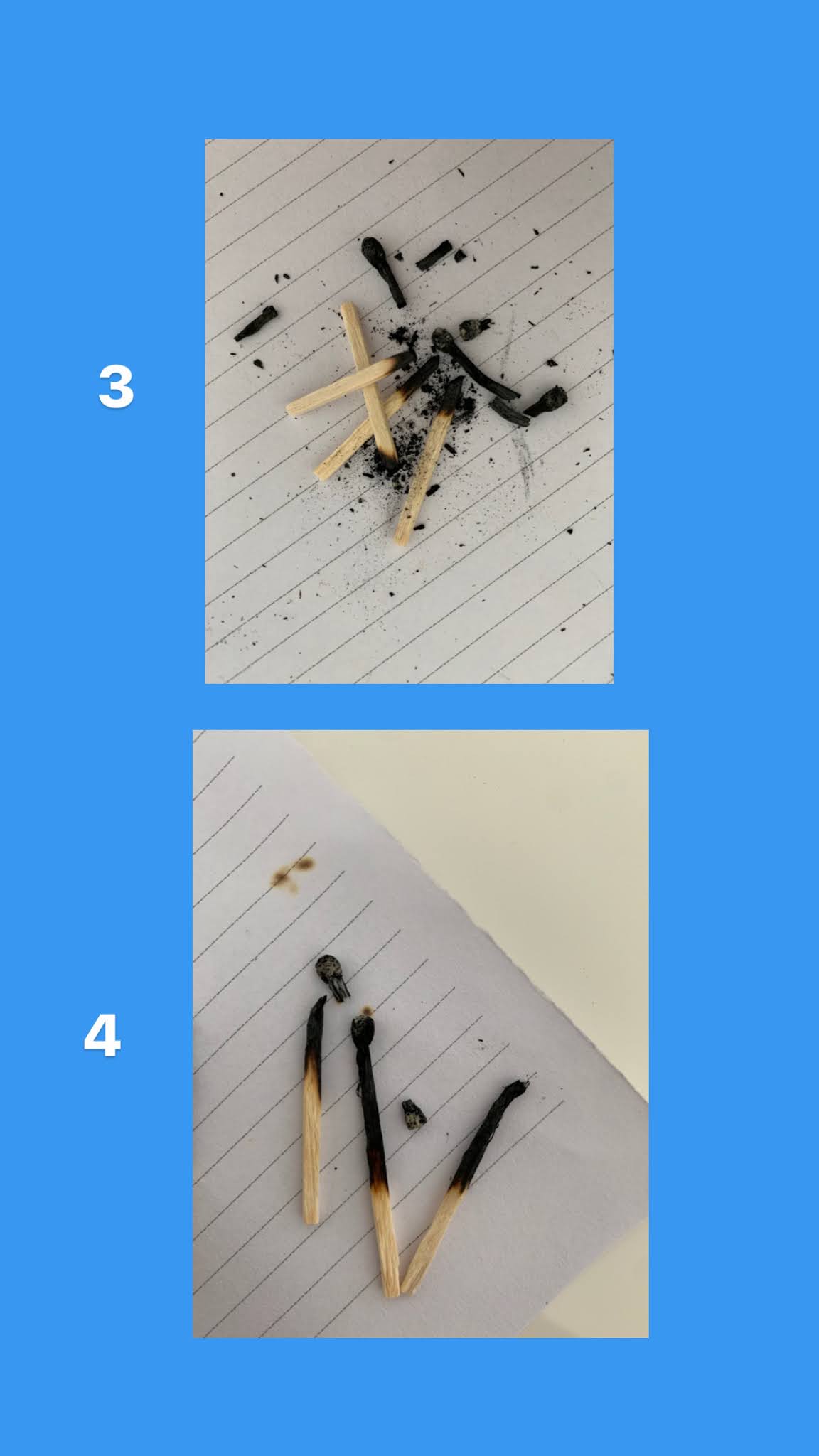 3

4