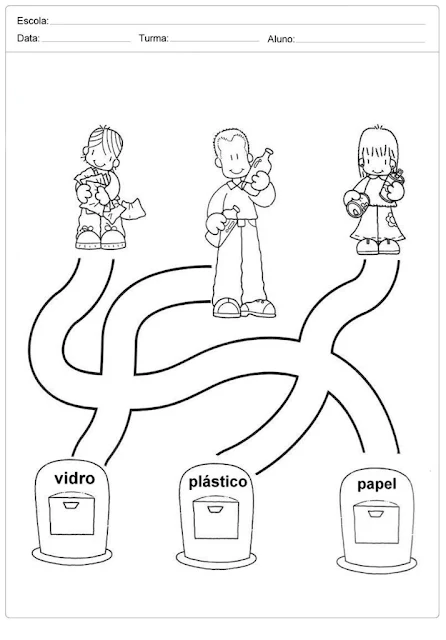 Escola:
Data: Turma: Aluno:

vidro

plástico

papel