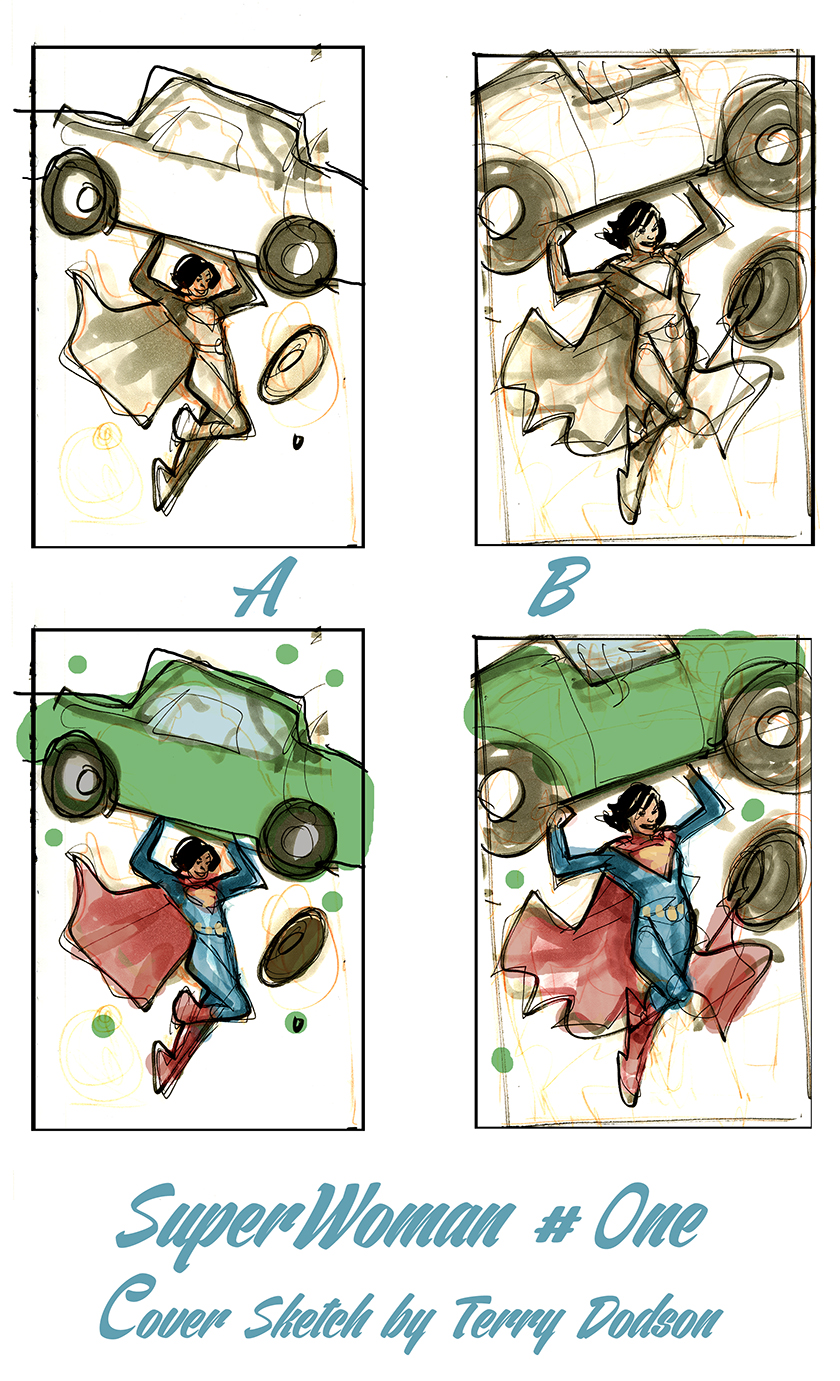 A

B

SuperWoman # One

Cover Sketch by Terry Dodson