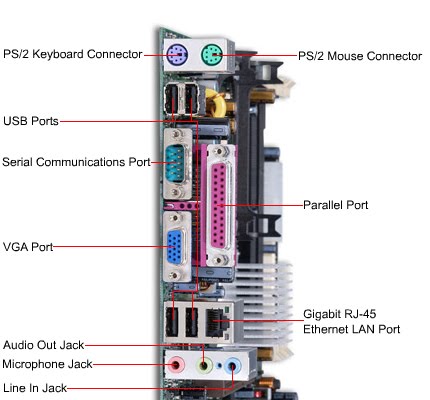 PS/2 Keyboard Connector
PS/2 Mouse Connector
USB Ports
Serial Communications Port
Parallel Port
VGA Port
Gigabit RJ-45
Ethernet LAN Port
Audio Out Jack
Microphone Jack
Line In Jack