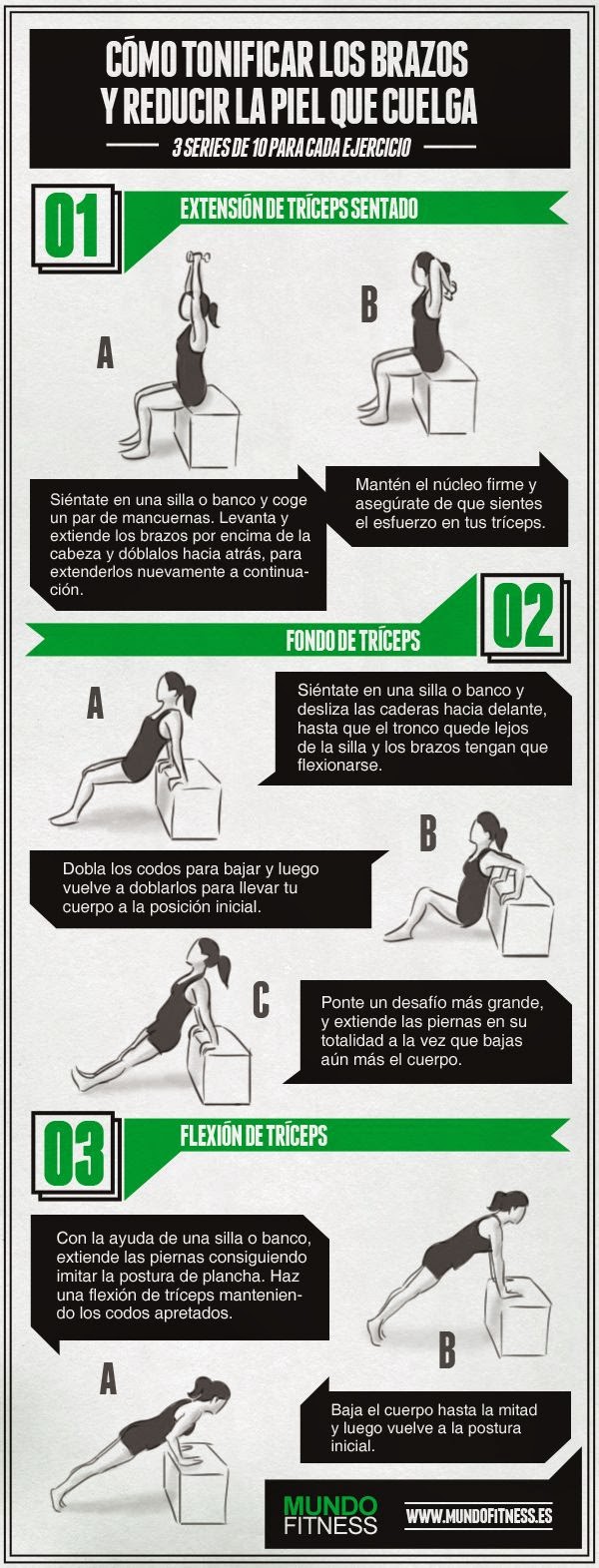 CÓMO TONIFICAR LOS BRAZOS Y REDUCIR LA PIEL QUE CUELGA

3 SERIES DE 10 PARA CADA EJERCICIO

01

EXTENSIÓN DE TRÍCEPS SENTADO

A

B

Siéntate en una silla o banco y coge un par de mancuernas. Levanta y extiende los brazos por encima de la cabeza y dóblalos hacia atrás, para extenderlos nuevamente a continuación.

Mantén el núcleo firme y asegúrate de que sientes el esfuerzo en tus tríceps.

02

FONDO DE TRÍCEPS

A

Siéntate en una silla o banco y desliza las caderas hacia delante, hasta que el tronco quede lejos de la silla y los brazos tengan que flexionarse.

B

Dobla los codos para bajar y luego vuelve a doblarlos para llevar tu cuerpo a la posición inicial.

C

Ponte un desafío más grande, y extiende las piernas en su totalidad a la vez que bajas aún más el cuerpo.

03

FLEXIÓN DE TRÍCEPS

Con la ayuda de una silla o banco, extiende las piernas consiguiendo imitar la postura de plancha. Haz una flexión de tríceps manteniendo los codos apretados.

B

A

Baja el cuerpo hasta la mitad y luego vuelve a la postura inicial.

MUNDO FITNESS

WWW.MUNDOFITNESS.ES