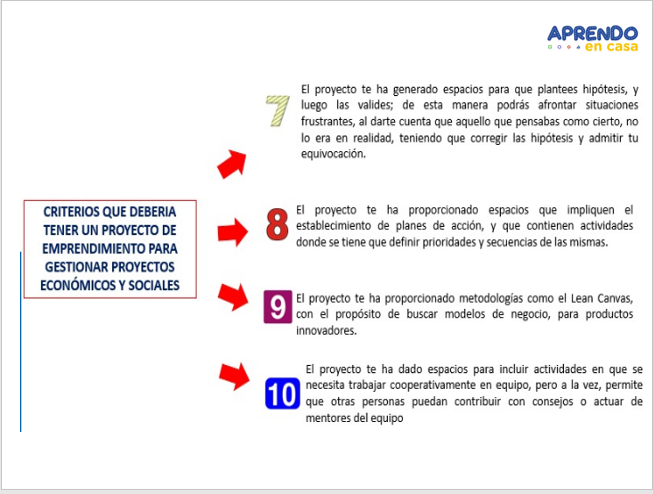 APRENDO
en casa

CRITERIOS QUE DEBERIA TENER UN PROYECTO DE EMPRENDIMIENTO PARA GESTIONAR PROYECTOS ECONÓMICOS Y SOCIALES

7

El proyecto te ha generado espacios para que plantees hipótesis, y luego las valides; de esta manera podrás afrontar situaciones frustrantes, al darte cuenta que aquello que pensabas como cierto, no lo era en realidad, teniendo que corregir las hipótesis y admitir tu equivocación.

8

El proyecto te ha proporcionado espacios que impliquen el establecimiento de planes de acción, y que contienen actividades donde se tiene que definir prioridades y secuencias de las mismas.

9

El proyecto te ha proporcionado metodologías como el Lean Canvas, con el propósito de buscar modelos de negocio, para productos innovadores.

10

El proyecto te ha dado espacios para incluir actividades en que se necesita trabajar cooperativamente en equipo, pero a la vez, permite que otras personas puedan contribuir con consejos o actuar de mentores del equipo