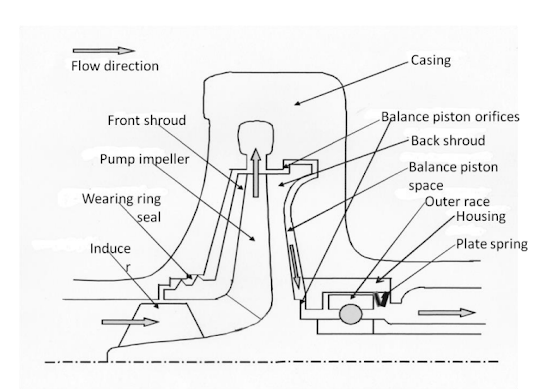 Flow direction

Casing

Front shroud

Balance piston orifices

Back shroud

Pump impeller

Balance piston space

Wearing ring seal

Outer race

Housing

Induce r

Plate spring