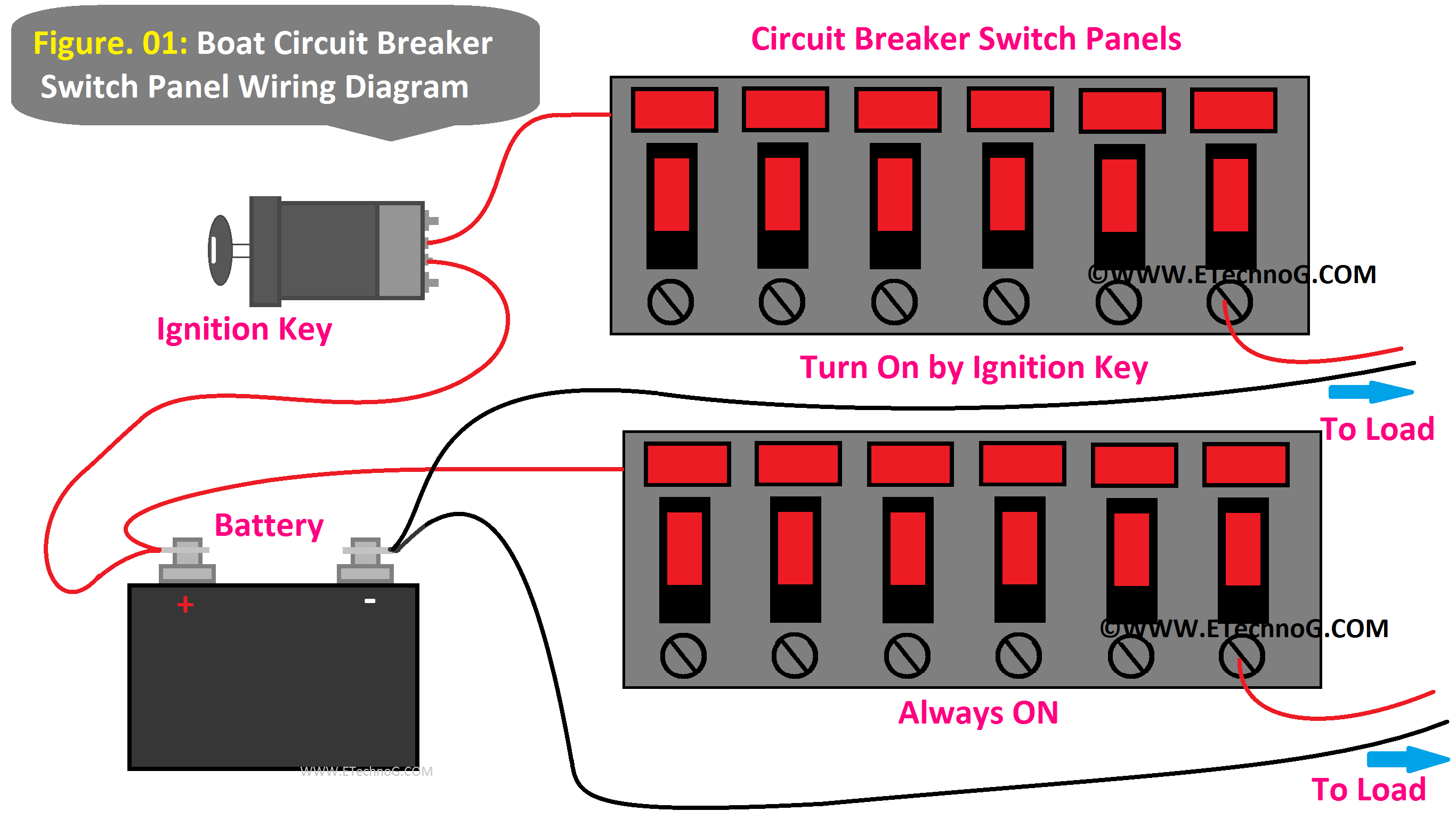 Figure. 01: Boat Circuit Breaker Switch Panel Wiring Diagram

Circuit Breaker Switch Panels

©WWW.ETechnoG.COM

Ignition Key

Turn On by Ignition Key

To Load

Battery

+

-

©WWW.ETechnoG.COM

Always ON

WWW.ETechnoG.COM

To Load