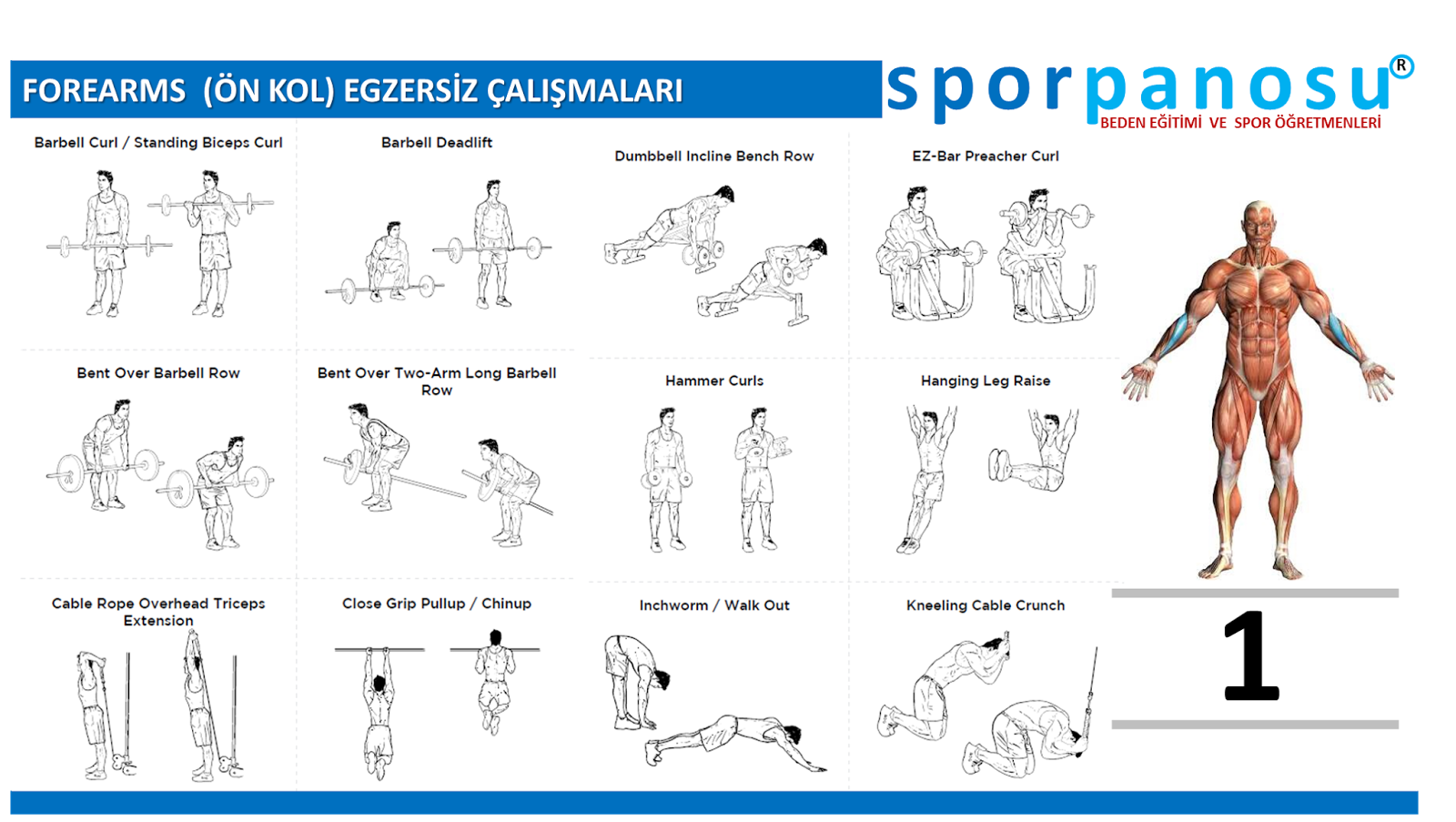 FOREARMS (ÖN KOL) EGZERSİZ ÇALIŞMALARI

sporpanosu®
BEDEN EĞİTİMİ VE SPOR ÖĞRETMENLERİ

Barbell Curl / Standing Biceps Curl

Barbell Deadlift

Dumbbell Incline Bench Row

EZ-Bar Preacher Curl

Bent Over Barbell Row

Bent Over Two-Arm Long Barbell Row

Hammer Curls

Hanging Leg Raise

Cable Rope Overhead Triceps Extension

Close Grip Pullup / Chinup

Inchworm / Walk Out

Kneeling Cable Crunch

1