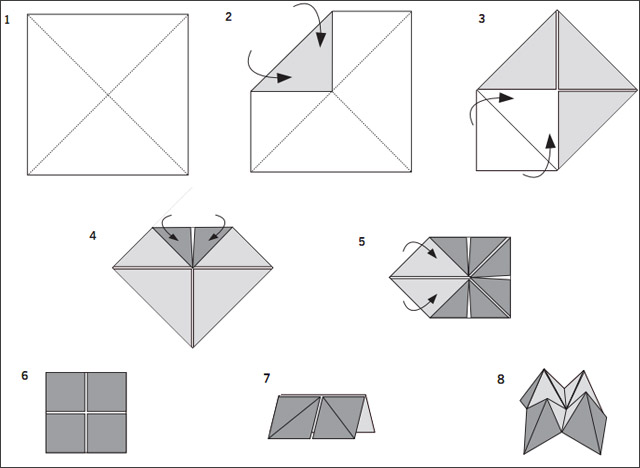 1

2

3

4

5

6

7

8