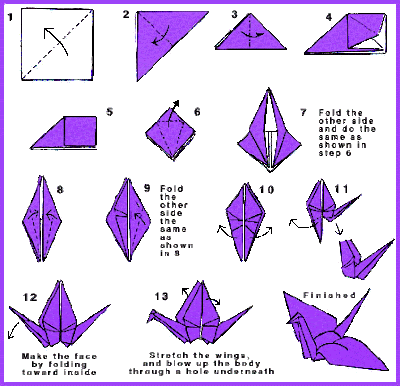 1

2

3

4

5

6

7 Fold the other side and do the same as shown in step 6

8

9 Fold the other side the same as shown in 8

10

11

12

Make the face by folding toward inside

13

Stretch the wings, and blow up the body through a hole underneath

Finished