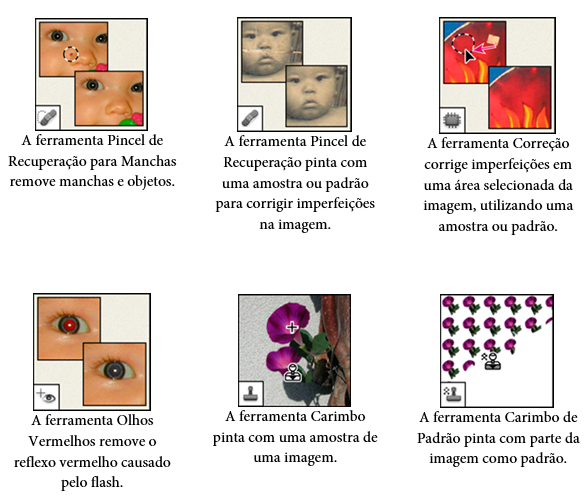 A ferramenta Pincel de Recuperação para Manchas remove manchas e objetos.

A ferramenta Pincel de Recuperação pinta com uma amostra ou padrão para corrigir imperfeições na imagem.

A ferramenta Correção corrige imperfeições em uma área selecionada da imagem, utilizando uma amostra ou padrão.

A ferramenta Olhos Vermelhos remove o reflexo vermelho causado pelo flash.

A ferramenta Carimbo pinta com uma amostra de uma imagem.

A ferramenta Carimbo de Padrão pinta com parte da imagem como padrão.