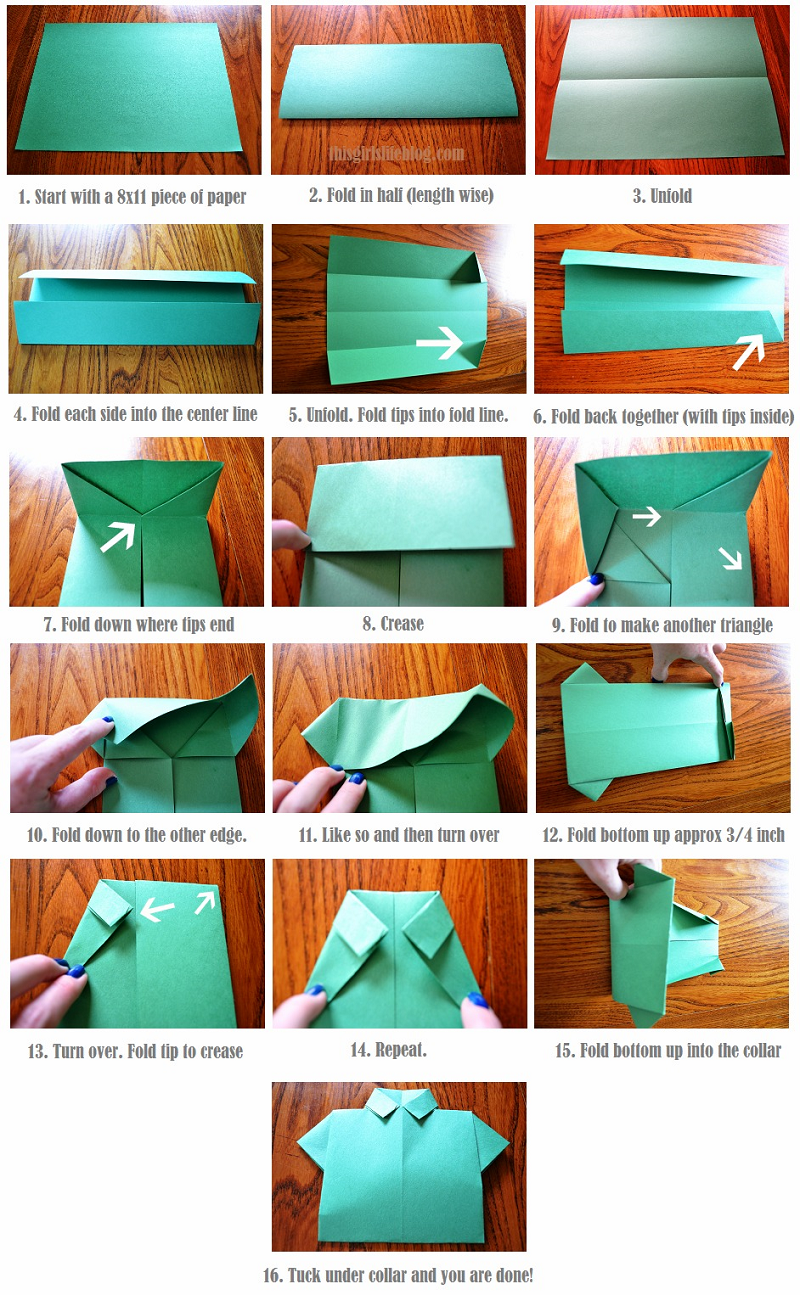 thisgirlslifeblog.com

1. Start with a 8x11 piece of paper

2. Fold in half (length wise)

3. Unfold

4. Fold each side into the center line

5. Unfold. Fold tips into fold line.

6. Fold back together (with tips inside)

7. Fold down where tips end

8. Crease

9. Fold to make another triangle

10. Fold down to the other edge.

11. Like so and then turn over

12. Fold bottom up approx 3/4 inch

13. Turn over. Fold tip to crease

14. Repeat.

15. Fold bottom up into the collar

16. Tuck under collar and you are done!