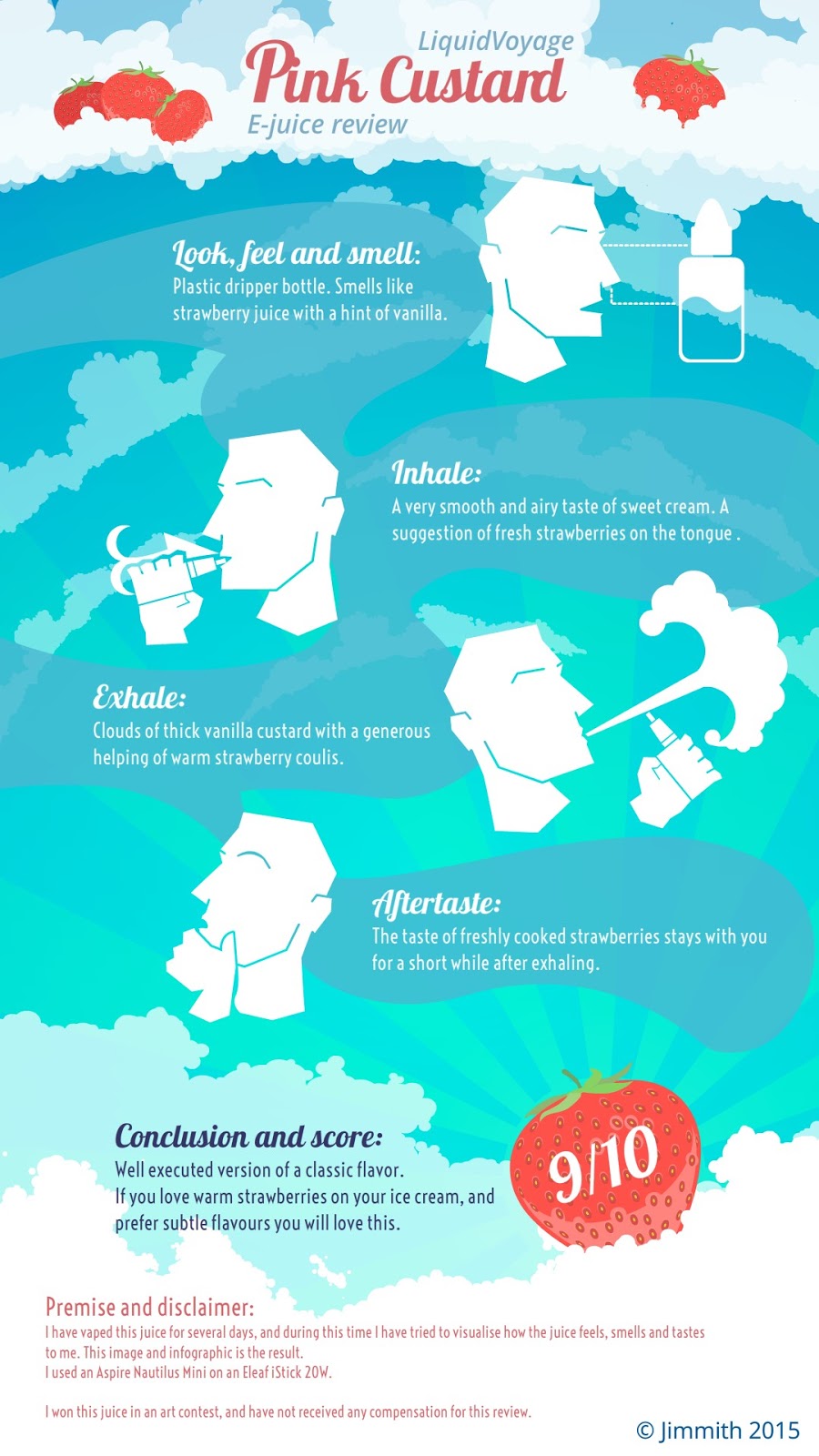 LiquidVoyage
Pink Custard
E-juice review

Look, feel and smell:
Plastic dripper bottle. Smells like strawberry juice with a hint of vanilla.

Inhale:
A very smooth and airy taste of sweet cream. A suggestion of fresh strawberries on the tongue .

Exhale:
Clouds of thick vanilla custard with a generous helping of warm strawberry coulis.

Aftertaste:
The taste of freshly cooked strawberries stays with you for a short while after exhaling.

Conclusion and score:
Well executed version of a classic flavor.
If you love warm strawberries on your ice cream, and prefer subtle flavours you will love this.

9/10

Premise and disclaimer:
I have vaped this juice for several days, and during this time I have tried to visualise how the juice feels, smells and tastes to me. This image and infographic is the result.
I used an Aspire Nautilus Mini on an Eleaf iStick 20W.

I won this juice in an art contest, and have not received any compensation for this review.

© Jimmith 2015