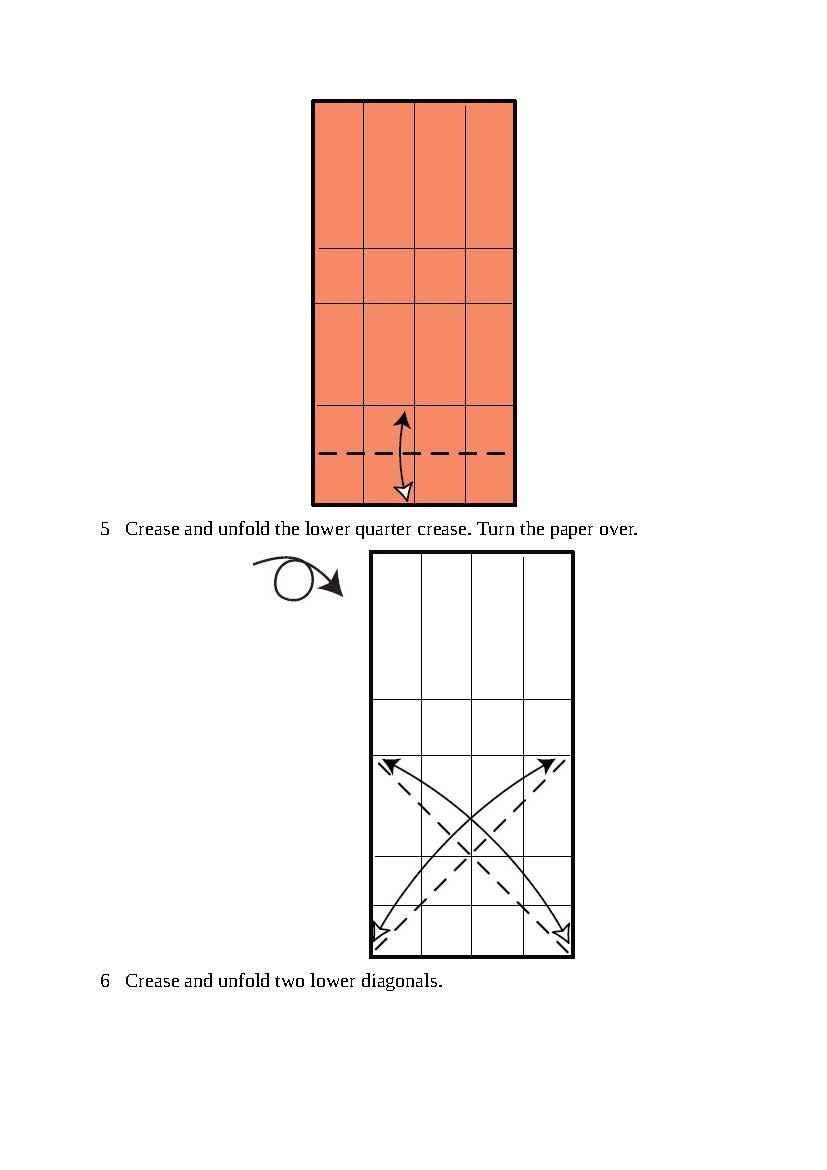 5 Crease and unfold the lower quarter crease. Turn the paper over.

6 Crease and unfold two lower diagonals.