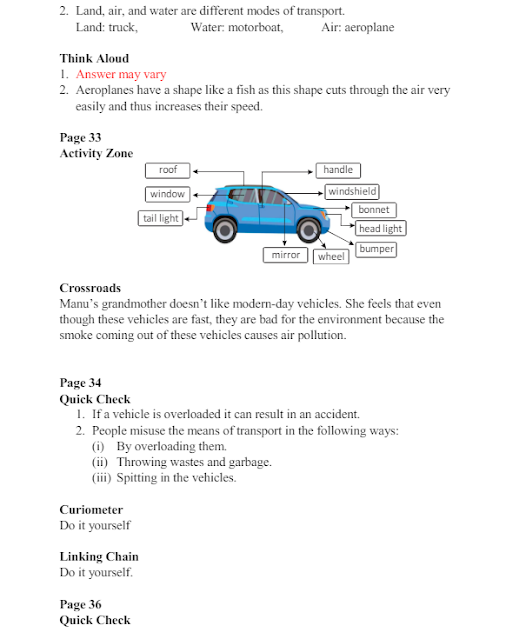 2. Land, air, and water are different modes of transport.
Land: truck, Water: motorboat, Air: aeroplane

Think Aloud
1. Answer may vary
2. Aeroplanes have a shape like a fish as this shape cuts through the air very easily and thus increases their speed.

Page 33
Activity Zone

roof
window
tail light
handle
windshield
bonnet
head light
bumper
mirror
wheel

Crossroads
Manu's grandmother doesn't like modern-day vehicles. She feels that even though these vehicles are fast, they are bad for the environment because the smoke coming out of these vehicles causes air pollution.

Page 34
Quick Check
1. If a vehicle is overloaded it can result in an accident.
2. People misuse the means of transport in the following ways:
(i) By overloading them.
(ii) Throwing wastes and garbage.
(iii) Spitting in the vehicles.

Curiometer
Do it yourself

Linking Chain
Do it yourself.

Page 36
Quick Check