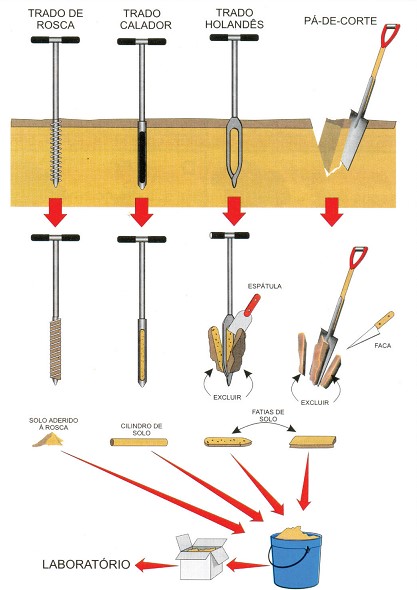 TRADO DE ROSCA

TRADO CALADOR

TRADO HOLANDÊS

PÁ-DE-CORTE

ESPÁTULA

FACA

EXCLUIR

EXCLUIR

SOLO ADERIDO À ROSCA

CILINDRO DE SOLO

FATIAS DE SOLO

LABORATÓRIO