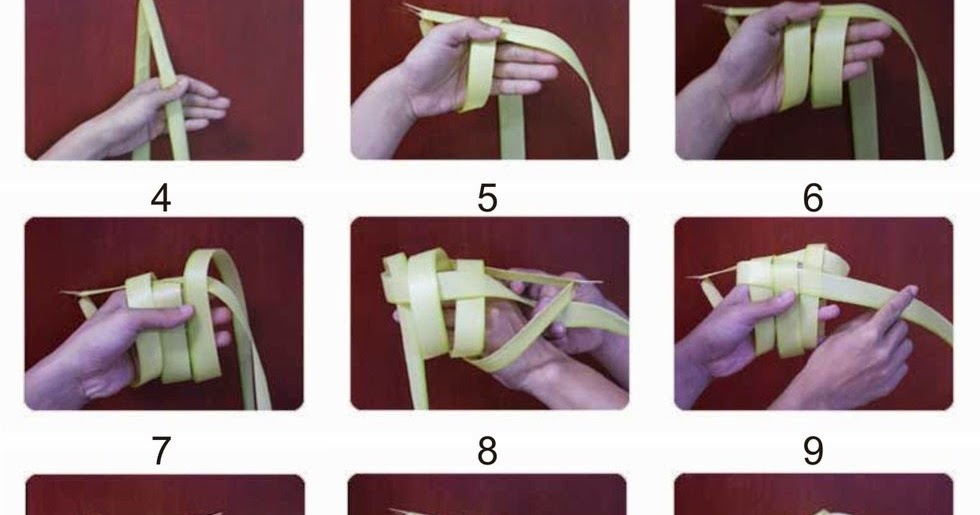 4

5

6

7

8

9