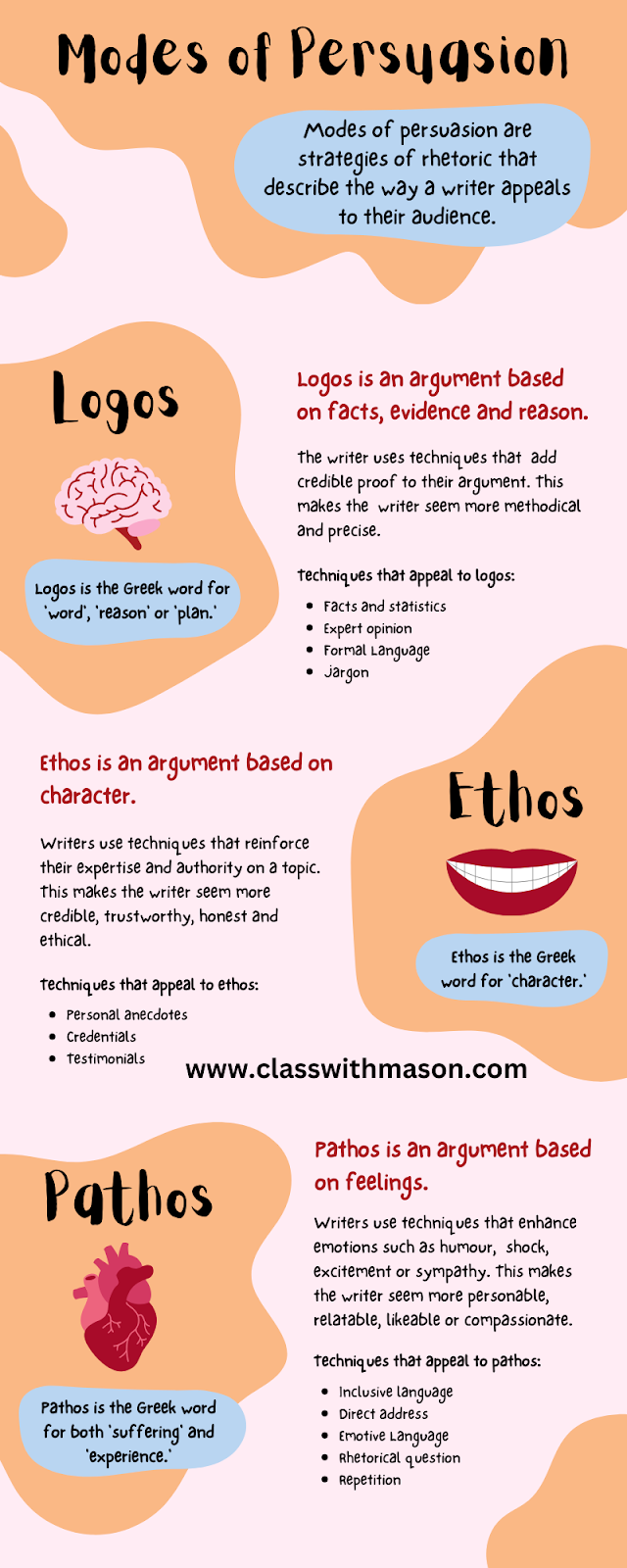 Modes of Persuasion

Modes of persuasion are strategies of rhetoric that describe the way a writer appeals to their audience.

Logos

Logos is the Greek word for 'word', 'reason' or 'plan.'

Logos is an argument based on facts, evidence and reason.

The writer uses techniques that add credible proof to their argument. This makes the writer seem more methodical and precise.

Techniques that appeal to logos:

- Facts and statistics
- Expert opinion
- Formal Language
- Jargon

Ethos is an argument based on character.

Writers use techniques that reinforce their expertise and authority on a topic. This makes the writer seem more credible, trustworthy, honest and ethical.

Techniques that appeal to ethos:

- Personal anecdotes
- Credentials
- Testimonials

Ethos

Ethos is the Greek word for 'character.'

www.classwithmason.com

Pathos

Pathos is the Greek word for both 'suffering' and 'experience.'

Pathos is an argument based on feelings.

Writers use techniques that enhance emotions such as humour, shock, excitement or sympathy. This makes the writer seem more personable, relatable, likeable or compassionate.

Techniques that appeal to pathos:

- Inclusive language
- Direct address
- Emotive Language
- Rhetorical question
- Repetition