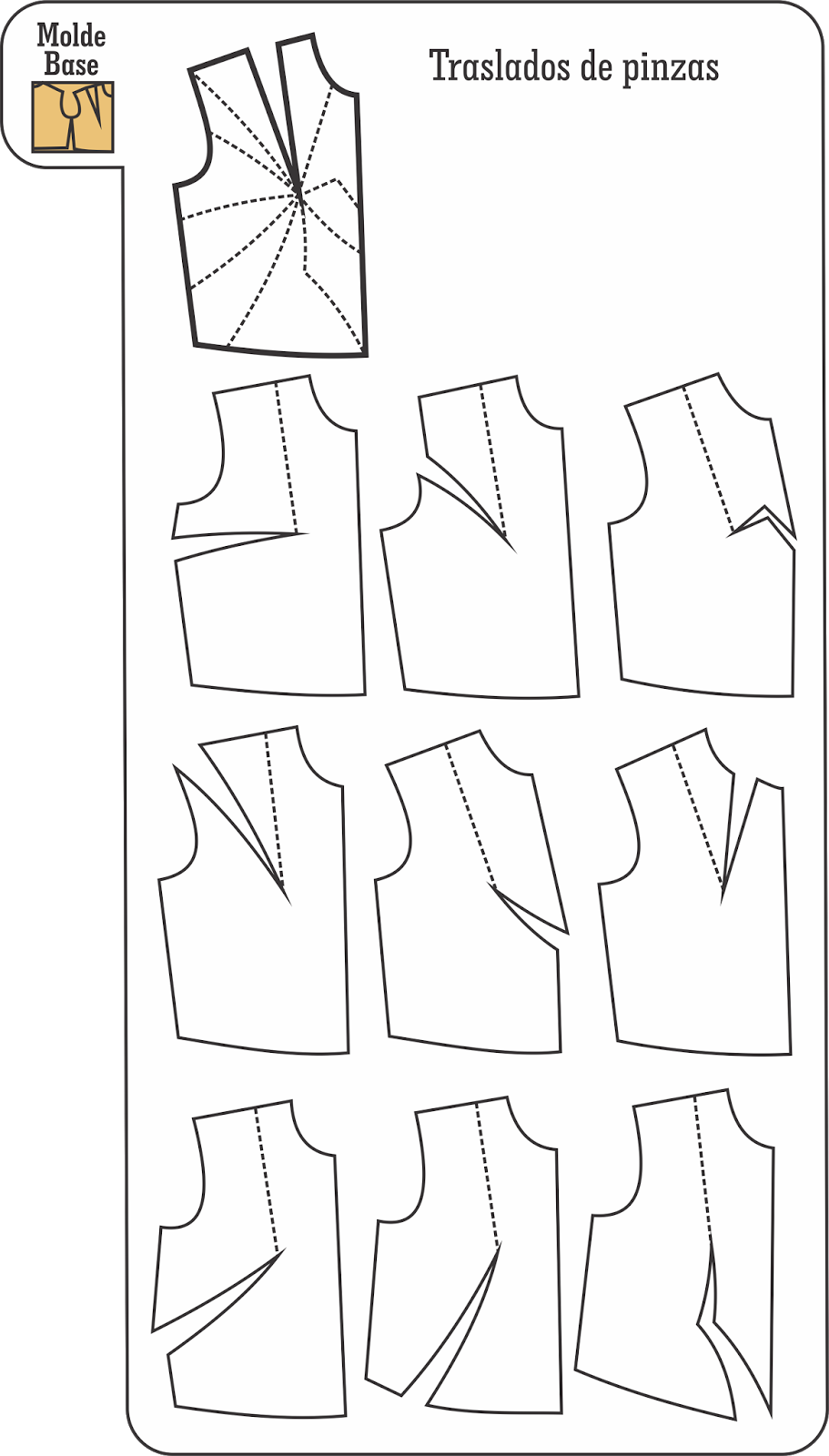 Molde Base

Traslados de pinzas