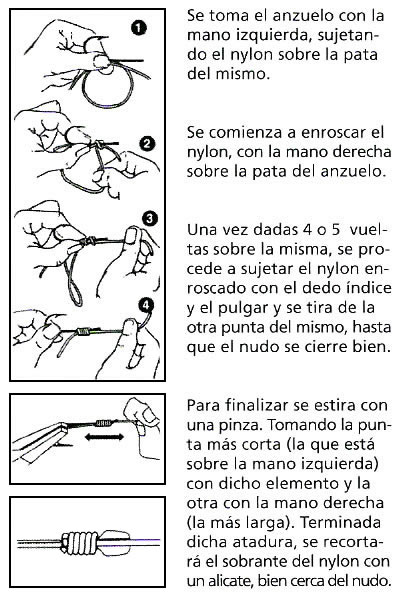 1

2

3

4

Se toma el anzuelo con la mano izquierda, sujetando el nylon sobre la pata del mismo.

Se comienza a enroscar el nylon, con la mano derecha sobre la pata del anzuelo.

Una vez dadas 4 o 5 vueltas sobre la misma, se procede a sujetar el nylon enroscado con el dedo índice y el pulgar y se tira de la otra punta del mismo, hasta que el nudo se cierre bien.

Para finalizar se estira con una pinza. Tomando la punta más corta (la que está sobre la mano izquierda) con dicho elemento y la otra con la mano derecha (la más larga). Terminada dicha atadura, se recortará el sobrante del nylon con un alicate, bien cerca del nudo.