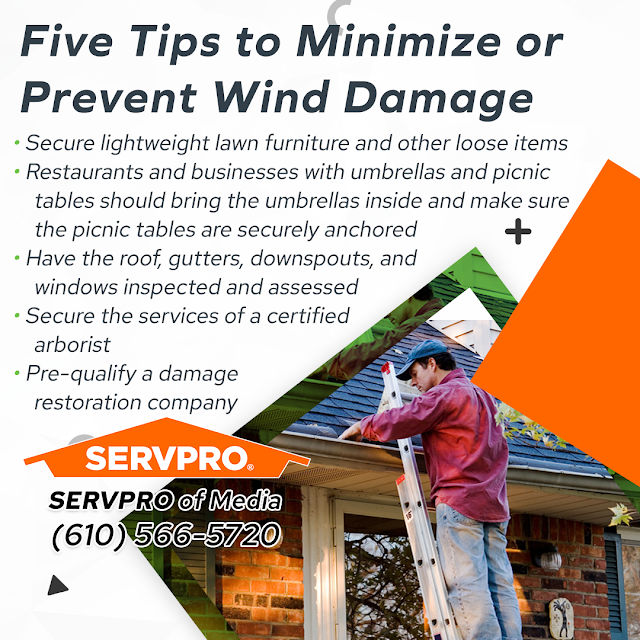 Five Tips to Minimize or Prevent Wind Damage

• Secure lightweight lawn furniture and other loose items
• Restaurants and businesses with umbrellas and picnic tables should bring the umbrellas inside and make sure the picnic tables are securely anchored
• Have the roof, gutters, downspouts, and windows inspected and assessed
• Secure the services of a certified arborist
• Pre-qualify a damage restoration company

SERVPRO®

SERVPRO of Media
(610) 566-5720