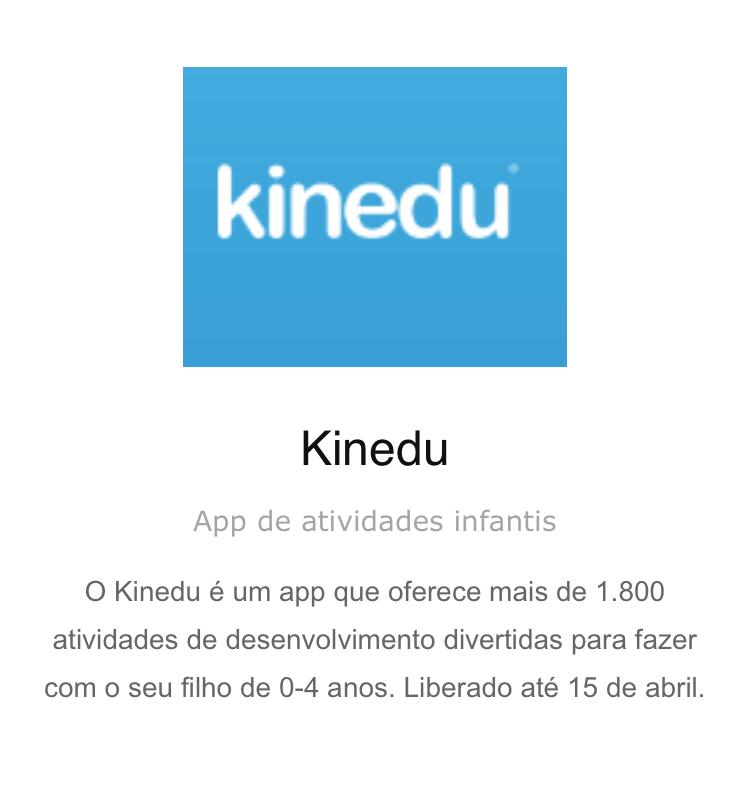 kinedu

Kinedu

App de atividades infantis

O Kinedu é um app que oferece mais de 1.800 atividades de desenvolvimento divertidas para fazer com o seu filho de 0-4 anos. Liberado até 15 de abril.