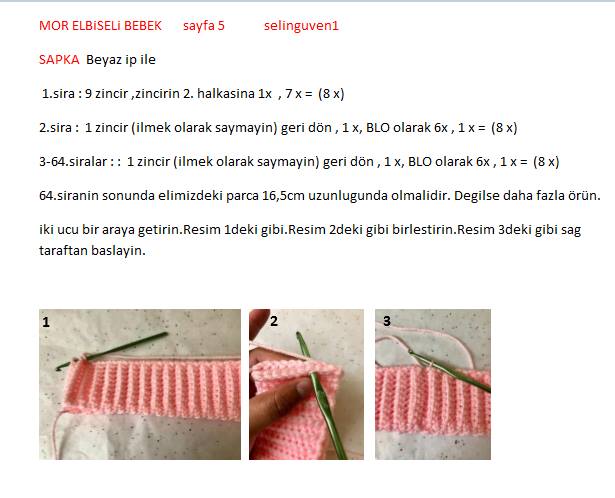 MOR ELBiSELi BEBEK sayfa 5 selinguven1

SAPKA Beyaz ip ile

1.sira : 9 zincir ,zincirin 2. halkasina 1x , 7 x = (8 x)

2.sira : 1 zincir (ilmek olarak saymayin) geri dön , 1 x, BLO olarak 6x , 1 x = (8 x)

3-64.siralar : : 1 zincir (ilmek olarak saymayin) geri dön , 1 x, BLO olarak 6x , 1 x = (8 x)

64.siranin sonunda elimizdeki parca 16,5cm uzunlugunda olmalidir. Degilse daha fazla örün.

iki ucu bir araya getirin.Resim 1deki gibi.Resim 2deki gibi birlestirin.Resim 3deki gibi sag taraftan baslayin.

1

2

3