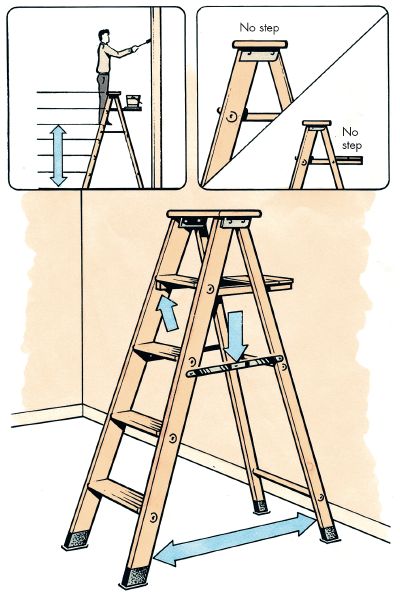 No step

No step