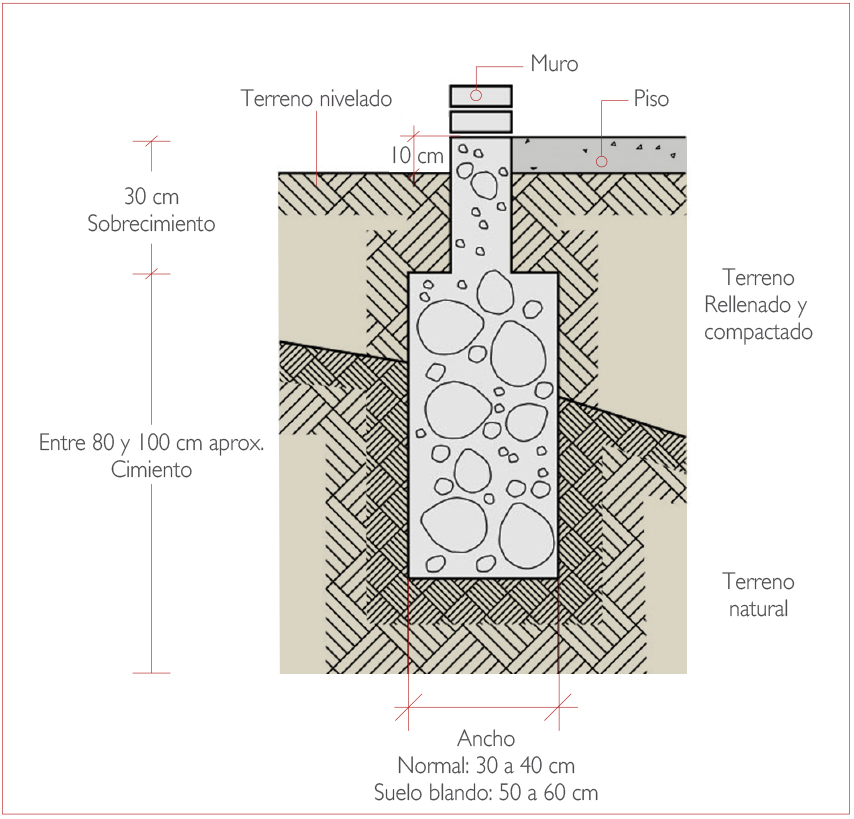 Muro

Terreno nivelado

Piso

10 cm

30 cm
Sobrecimiento

Terreno
Rellenado y
compactado

Entre 80 y 100 cm aprox.
Cimiento

Terreno
natural

Ancho
Normal: 30 a 40 cm
Suelo blando: 50 a 60 cm