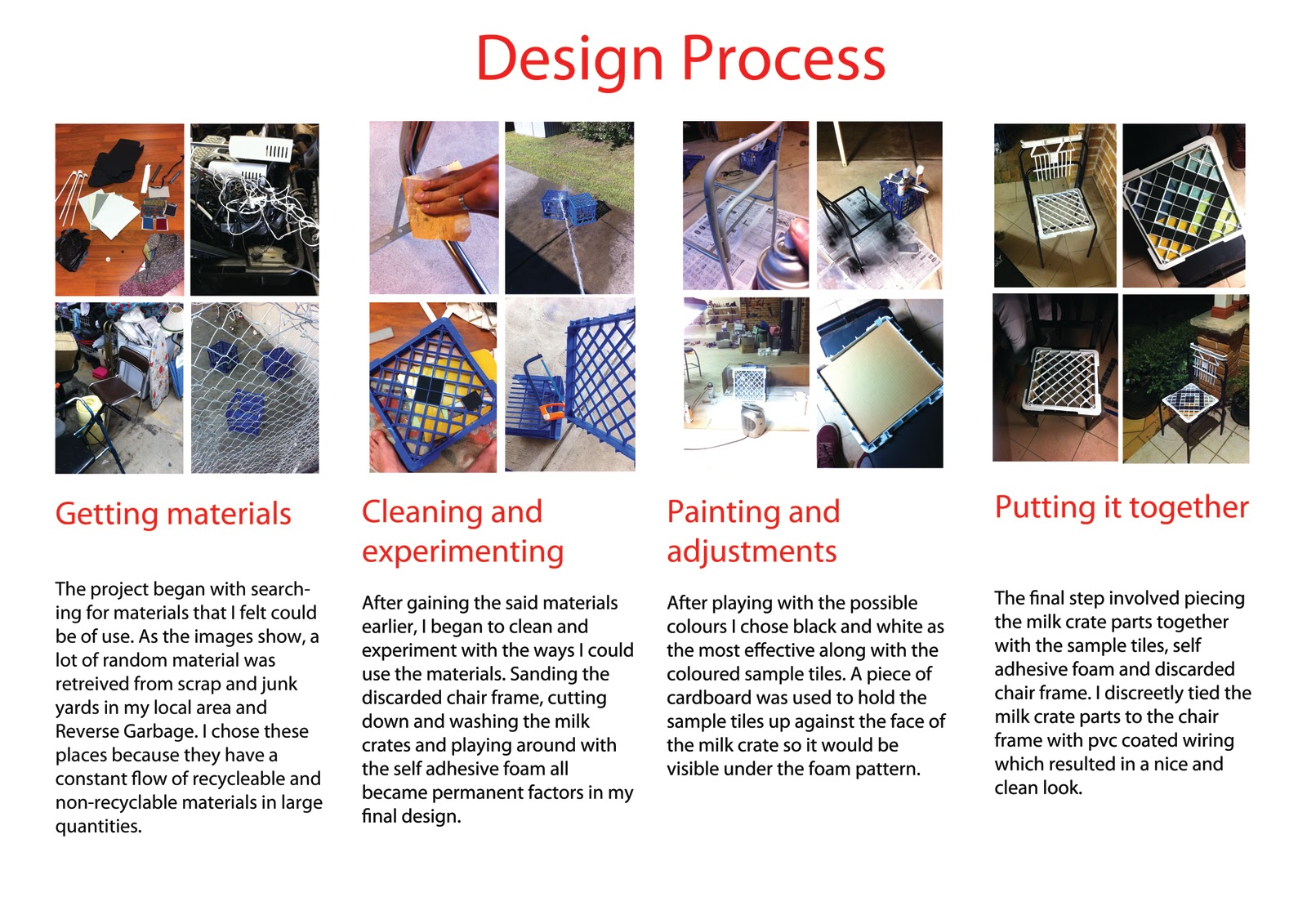 Design Process

Getting materials

The project began with searching for materials that I felt could be of use. As the images show, a lot of random material was retreived from scrap and junk yards in my local area and Reverse Garbage. I chose these places because they have a constant flow of recycleable and non-recyclable materials in large quantities.

Cleaning and experimenting

After gaining the said materials earlier, I began to clean and experiment with the ways I could use the materials. Sanding the discarded chair frame, cutting down and washing the milk crates and playing around with the self adhesive foam all became permanent factors in my final design.

Painting and adjustments

After playing with the possible colours I chose black and white as the most effective along with the coloured sample tiles. A piece of cardboard was used to hold the sample tiles up against the face of the milk crate so it would be visible under the foam pattern.

Putting it together

The final step involved piecing the milk crate parts together with the sample tiles, self adhesive foam and discarded chair frame. I discreetly tied the milk crate parts to the chair frame with pvc coated wiring which resulted in a nice and clean look.